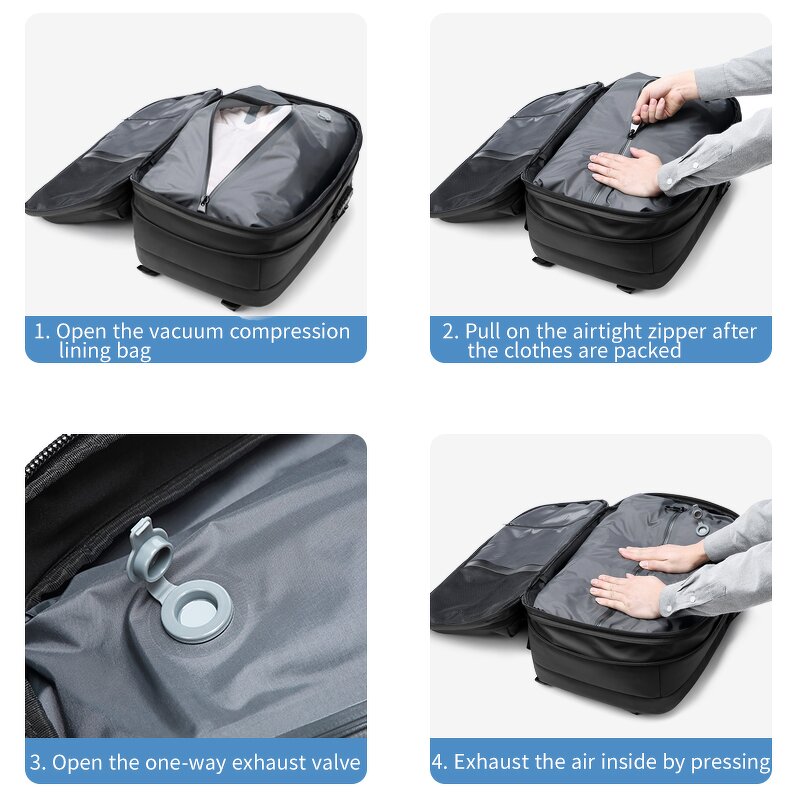 1. Open the vacuum compression lining bag

2. Pull on the airtight zipper after the clothes are packed

3. Open the one-way exhaust valve

4. Exhaust the air inside by pressing