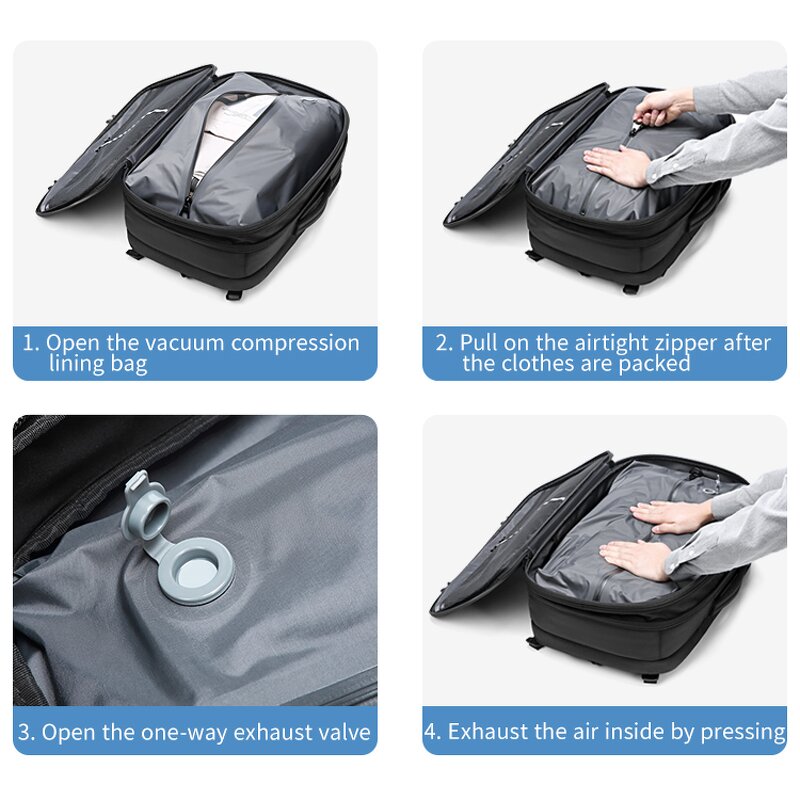 1. Open the vacuum compression lining bag

2. Pull on the airtight zipper after the clothes are packed

3. Open the one-way exhaust valve

4. Exhaust the air inside by pressing