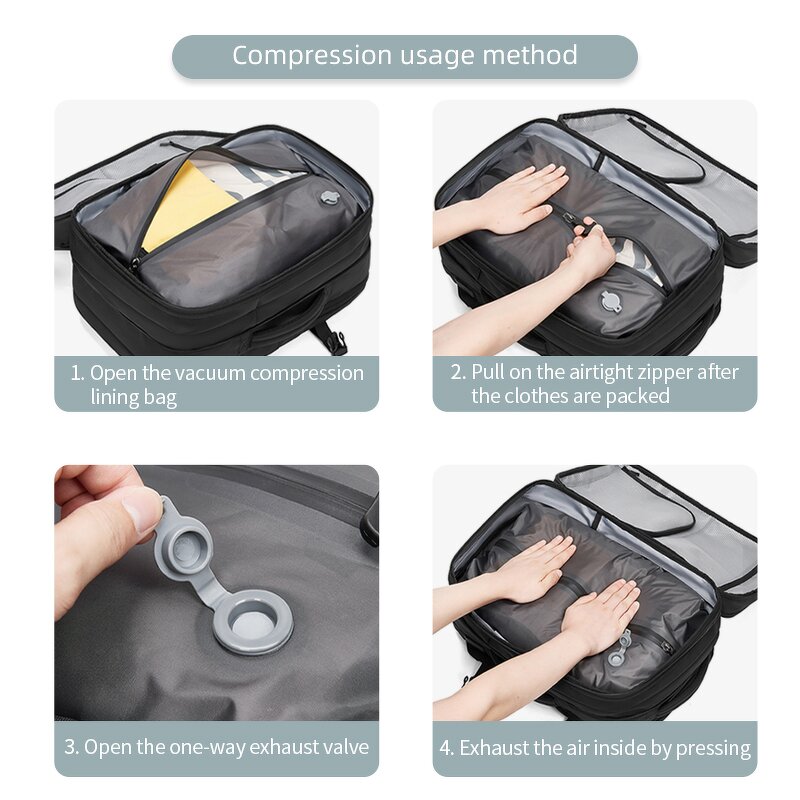 Compression usage method

1. Open the vacuum compression lining bag

2. Pull on the airtight zipper after the clothes are packed

3. Open the one-way exhaust valve

4. Exhaust the air inside by pressing