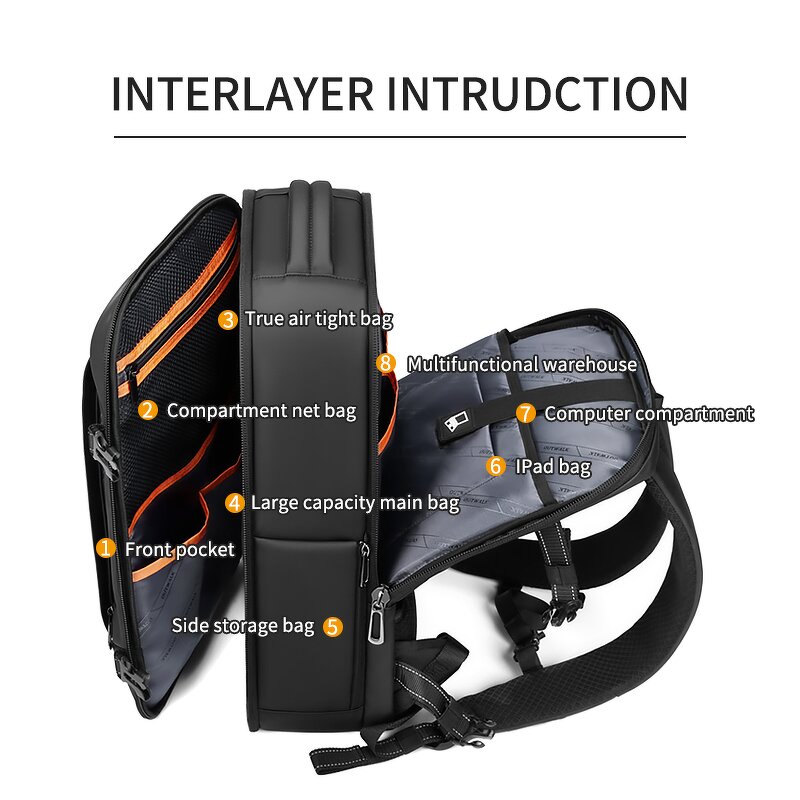 INTERLAYER INTRUDCTION

3 True air tight bag

8 Multifunctional warehouse

2 Compartment net bag

7 Computer compartment

6 IPad bag

4 Large capacity main bag

1 Front pocket

Side storage bag 5