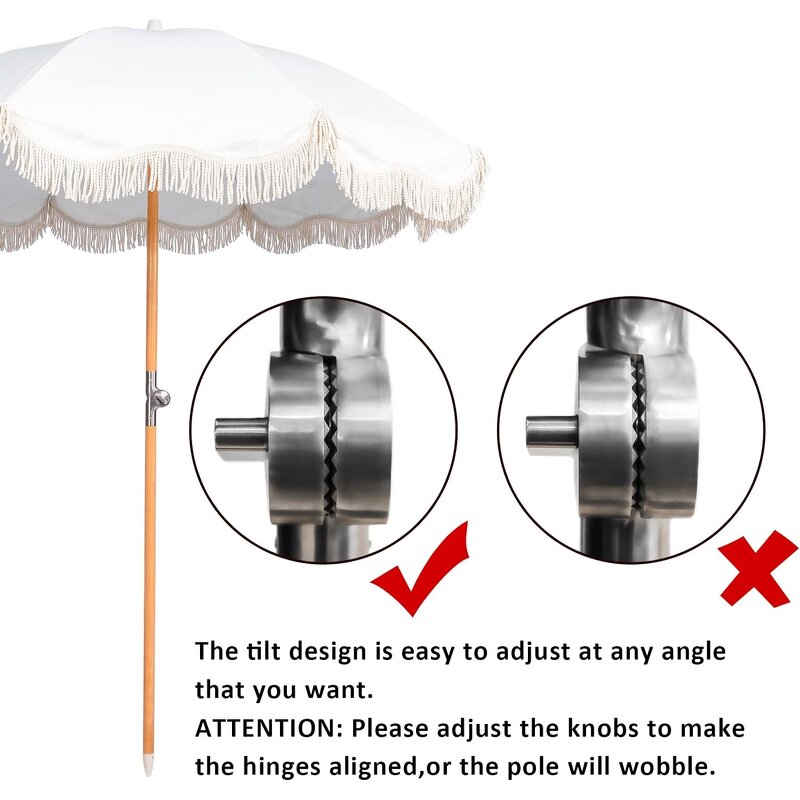 The tilt design is easy to adjust at any angle that you want.
ATTENTION: Please adjust the knobs to make the hinges aligned,or the pole will wobble.