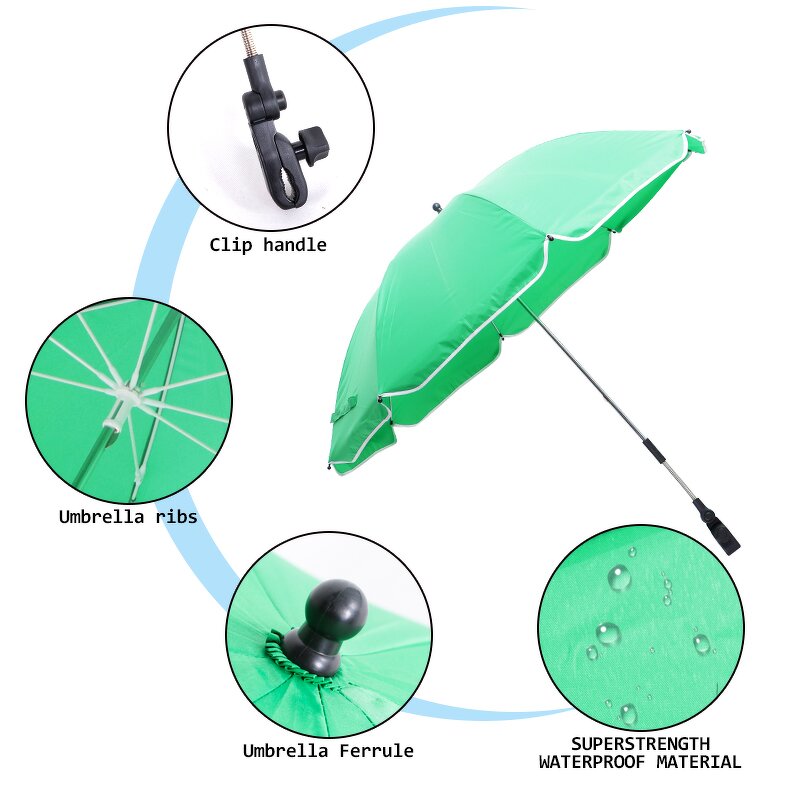 Clip handle

Umbrella ribs

Umbrella Ferrule

SUPERSTRENGTH WATERPROOF MATERIAL