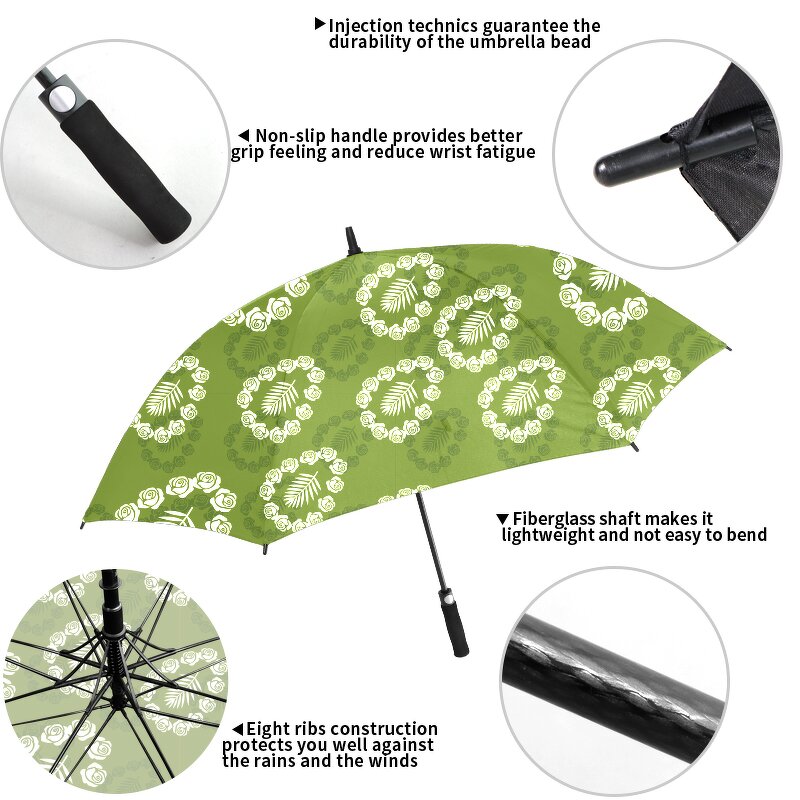 ▶Injection technics guarantee the durability of the umbrella bead

◀ Non-slip handle provides better grip feeling and reduce wrist fatigue

▼ Fiberglass shaft makes it lightweight and not easy to bend

◀Eight ribs construction protects you well against the rains and the winds