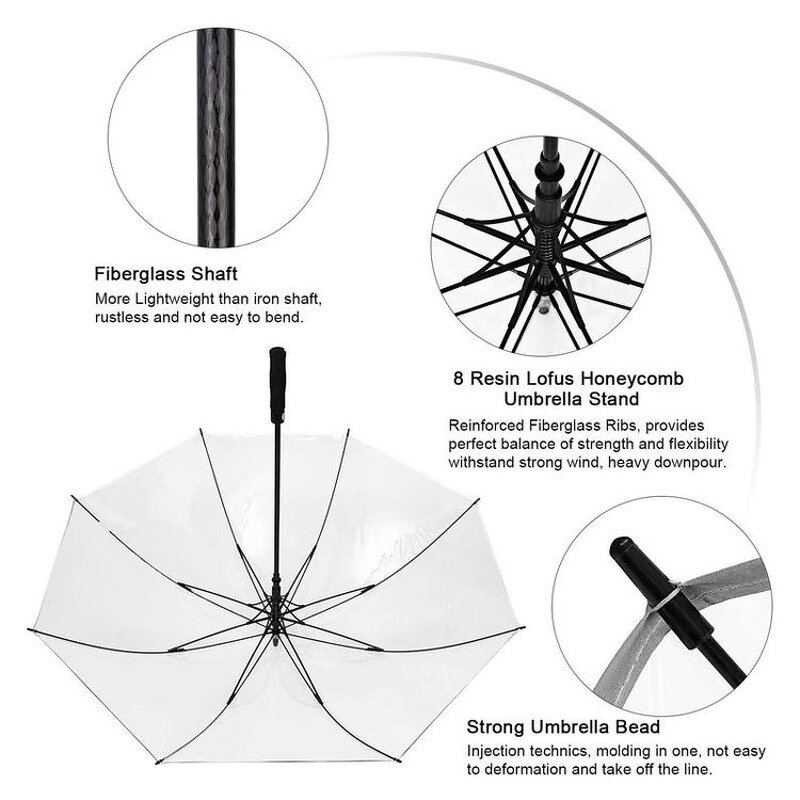 Fiberglass Shaft
More Lightweight than iron shaft, rustless and not easy to bend.

8 Resin Lofus Honeycomb Umbrella Stand
Reinforced Fiberglass Ribs, provides perfect balance of strength and flexibility withstand strong wind, heavy downpour.

Strong Umbrella Bead
Injection technics, molding in one, not easy to deformation and take off the line.