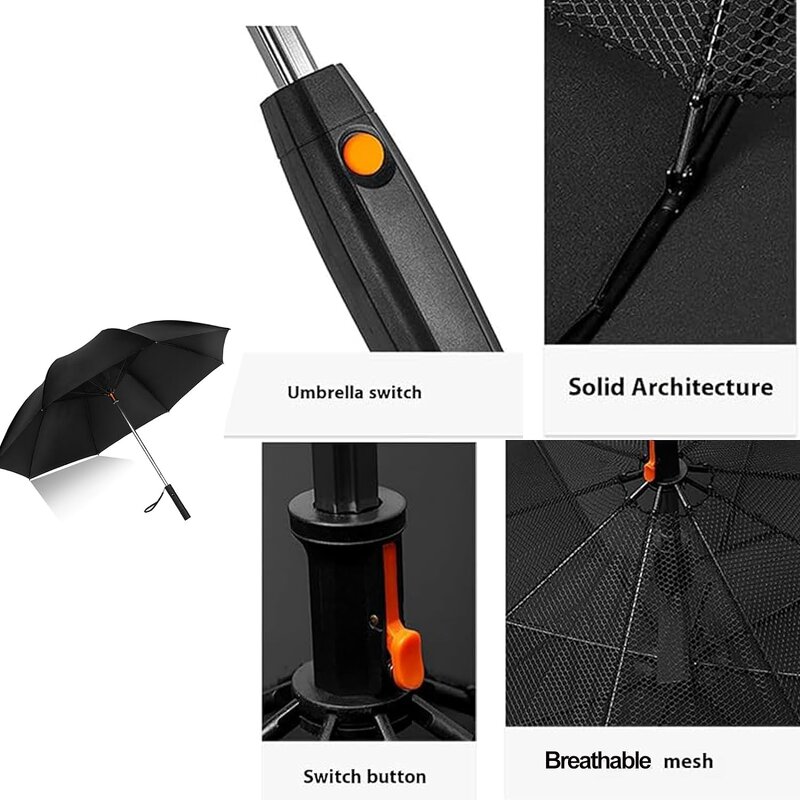 Umbrella switch

Solid Architecture

Switch button

Breathable mesh