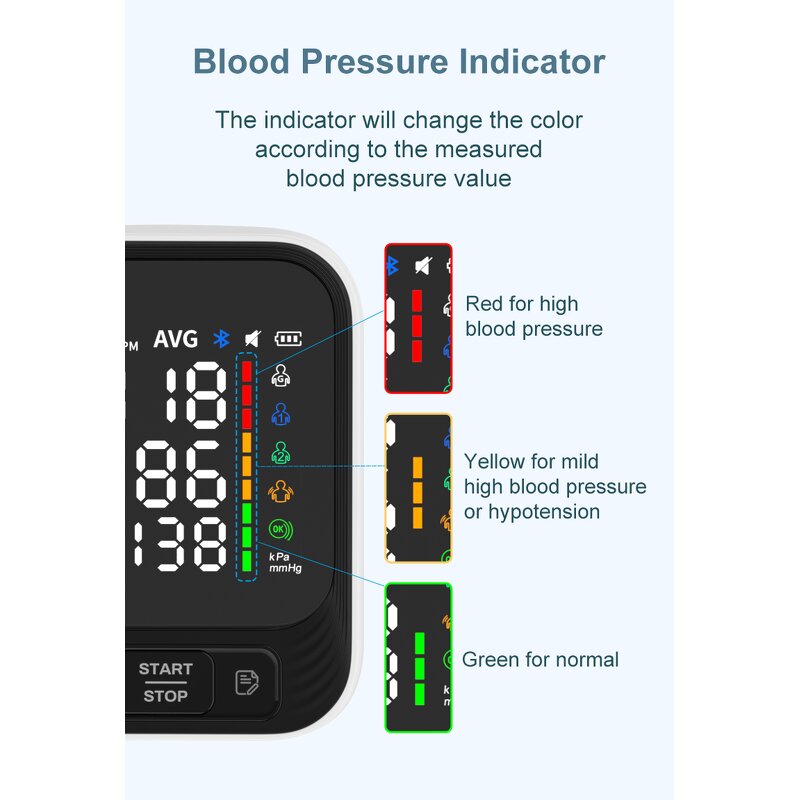 Blood Pressure Indicator

The indicator will change the color according to the measured blood pressure value

PM AVG

18

86

138

G

1

2

OK

kPa
mmHg

START
STOP

Red for high blood pressure

Yellow for mild high blood pressure or hypotension

Green for normal