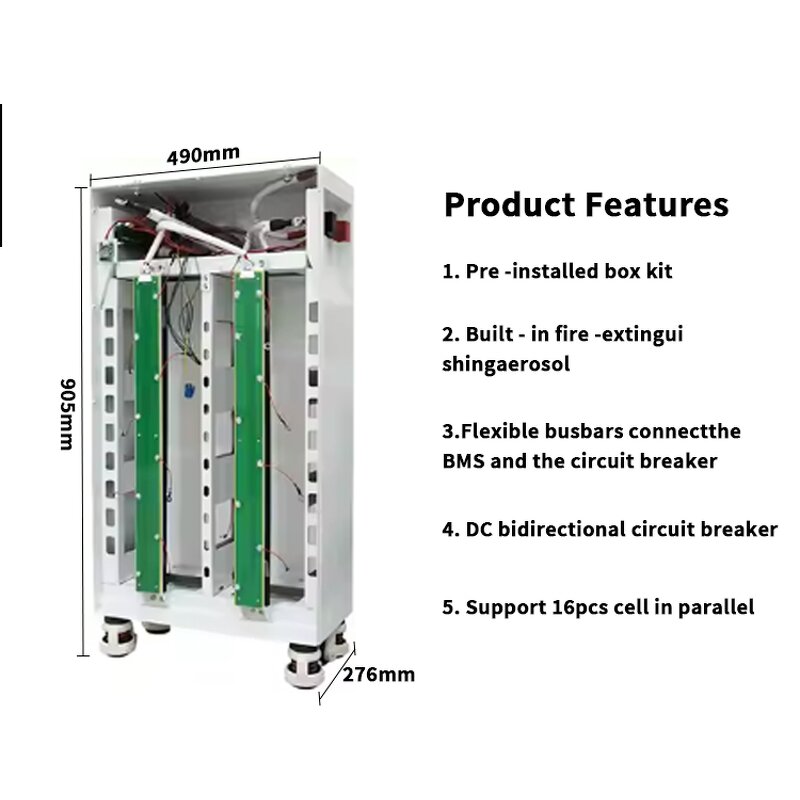 490mm

905mm

276mm

Product Features

1. Pre -installed box kit

2. Built - in fire -extingui shingaerosol

3.Flexible busbars connectthe BMS and the circuit breaker

4. DC bidirectional circuit breaker

5. Support 16pcs cell in parallel