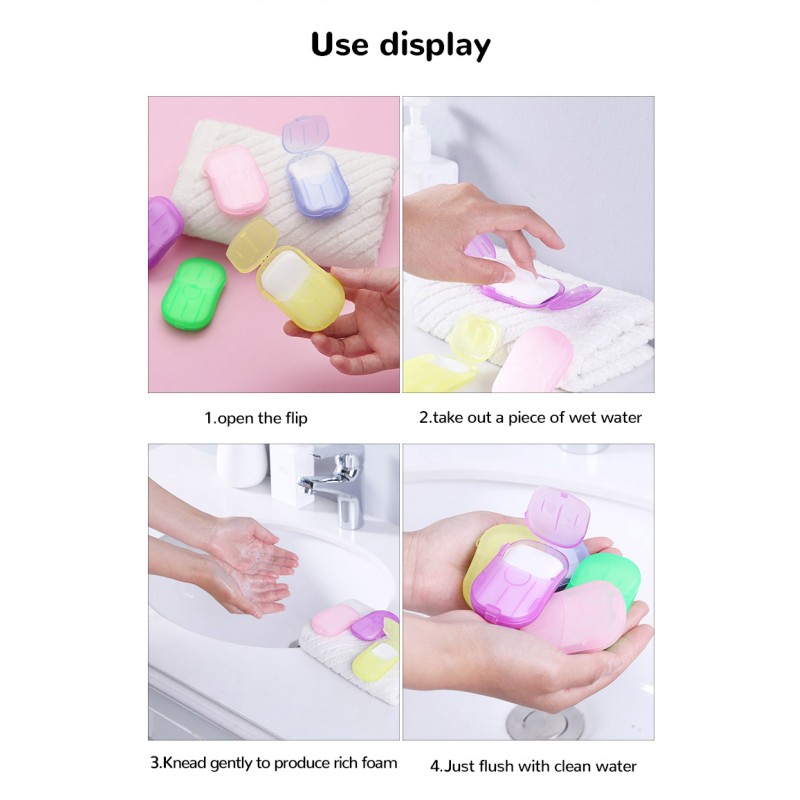 Use display

1.open the flip

2.take out a piece of wet water

3.Knead gently to produce rich foam

4.Just flush with clean water