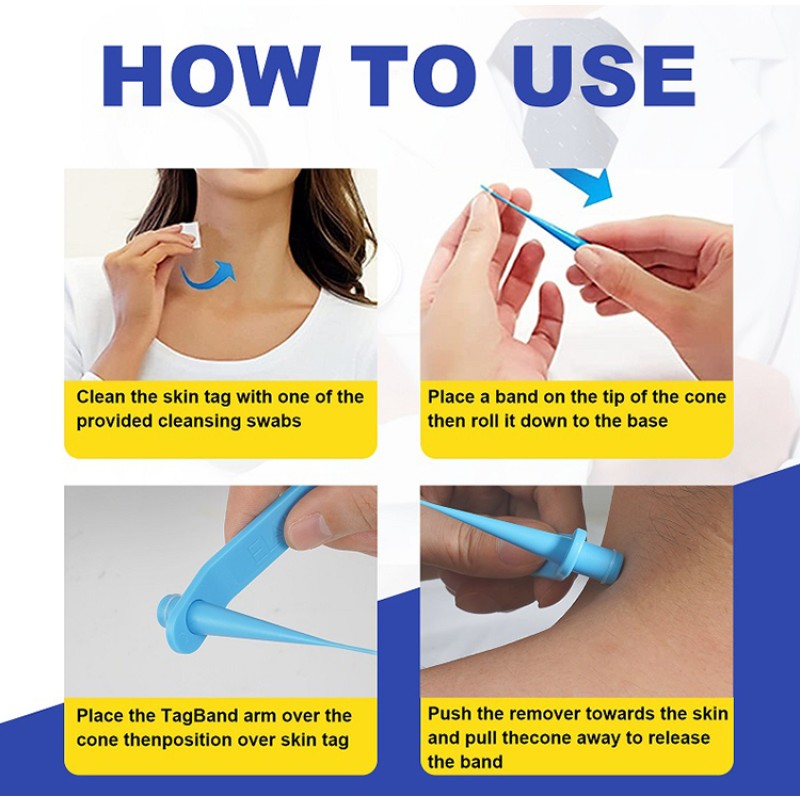 HOW TO USE

Clean the skin tag with one of the provided cleansing swabs

Place a band on the tip of the cone then roll it down to the base

Place the TagBand arm over the cone thenposition over skin tag

Push the remover towards the skin and pull thecone away to release the band