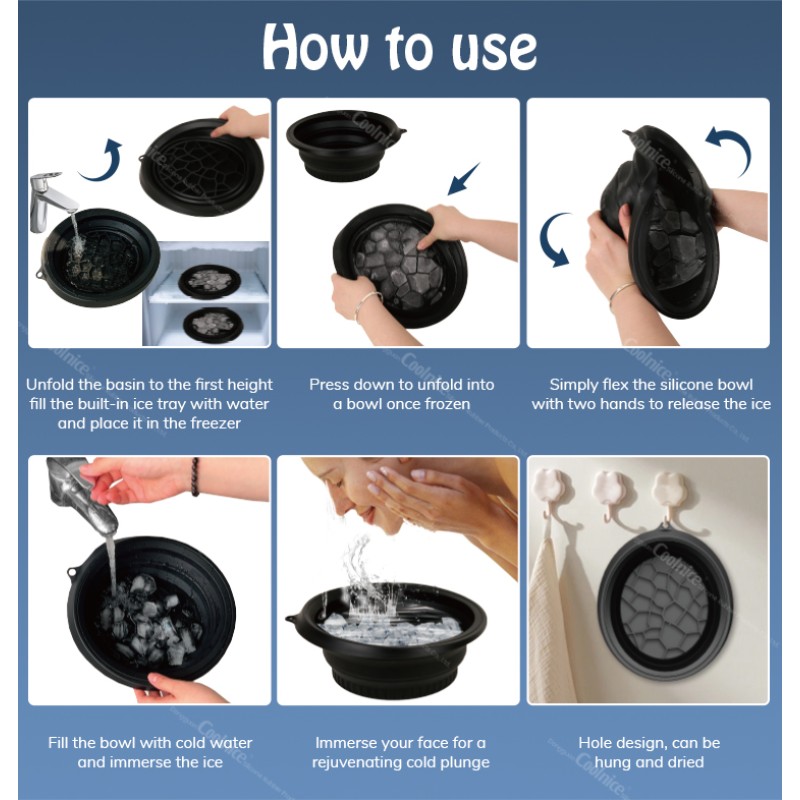 How to use

Unfold the basin to the first height fill the built-in ice tray with water and place it in the freezer

Press down to unfold into a bowl once frozen

Simply flex the silicone bowl with two hands to release the ice

Fill the bowl with cold water and immerse the ice

Immerse your face for a rejuvenating cold plunge

Hole design, can be hung and dried

Coolnice