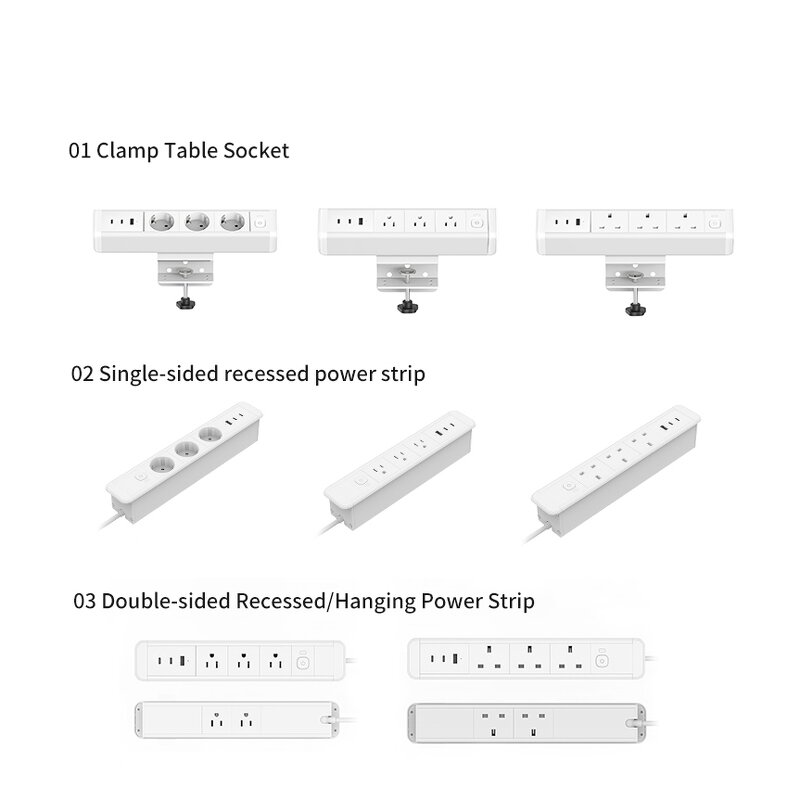 01 Clamp Table Socket

02 Single-sided recessed power strip

03 Double-sided Recessed/Hanging Power Strip