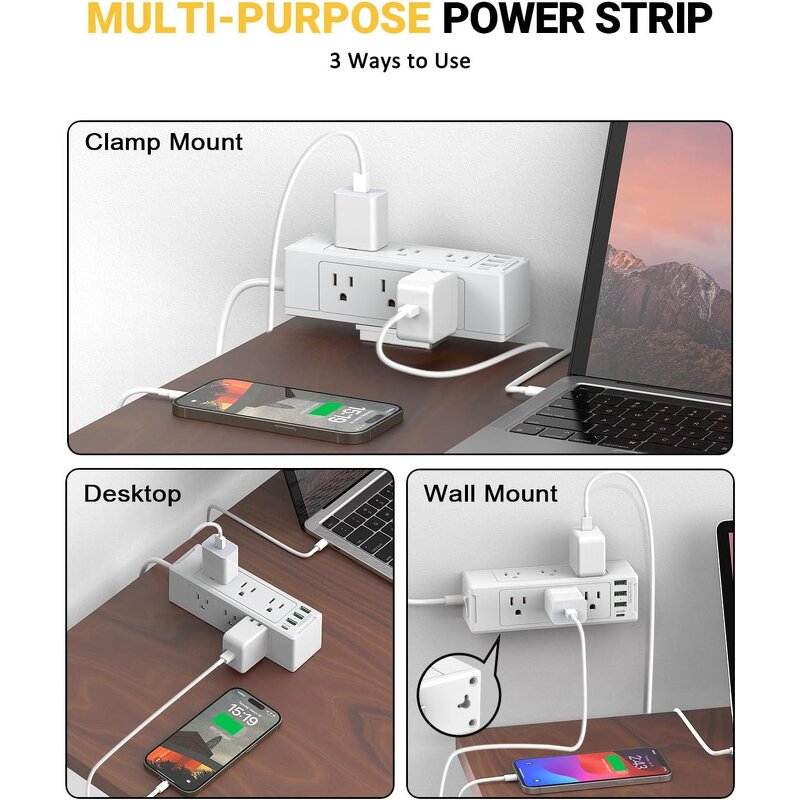 MULTI-PURPOSE POWER STRIP

3 Ways to Use

Clamp Mount

15:19

Desktop

15:19

Wall Mount

2:43