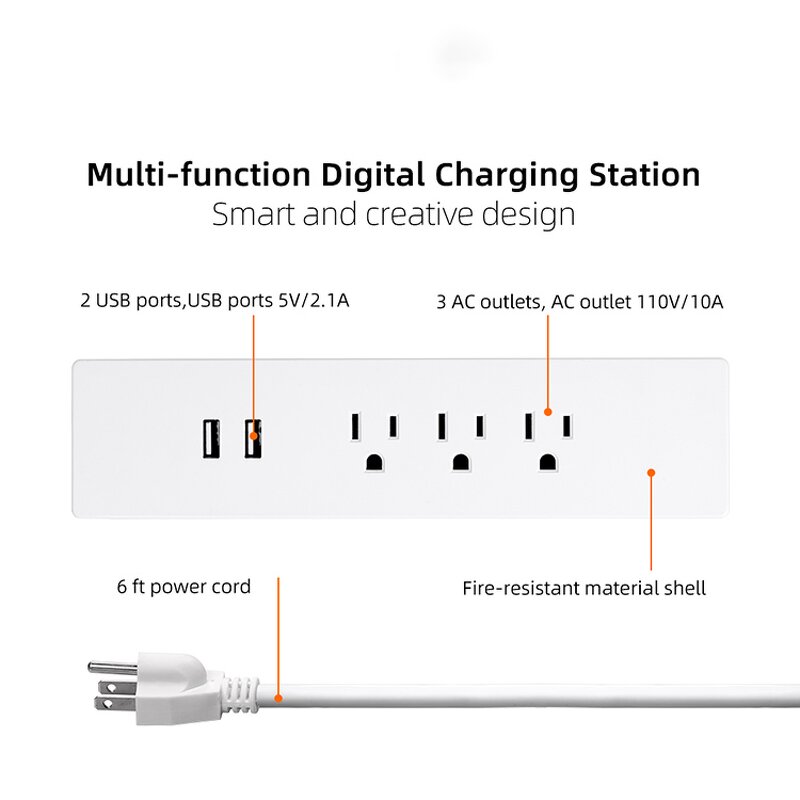 Multi-function Digital Charging Station
Smart and creative design

2 USB ports,USB ports 5V/2.1A

3 AC outlets, AC outlet 110V/10A

6 ft power cord

Fire-resistant material shell