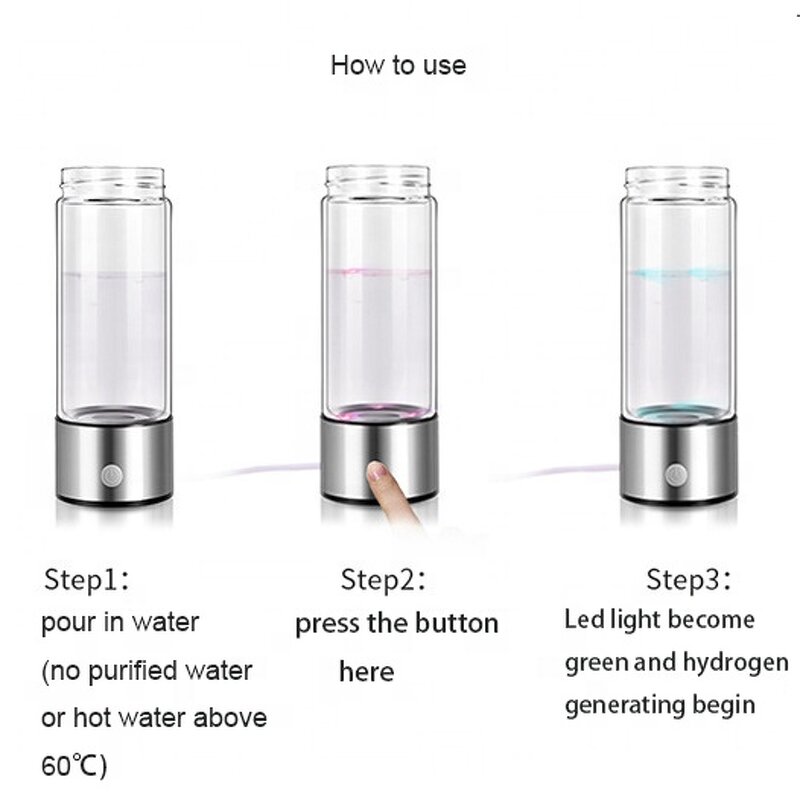 How to use

Step1:
pour in water
(no purified water or hot water above 60℃)

Step2:
press the button here

Step3:
Led light become green and hydrogen generating begin