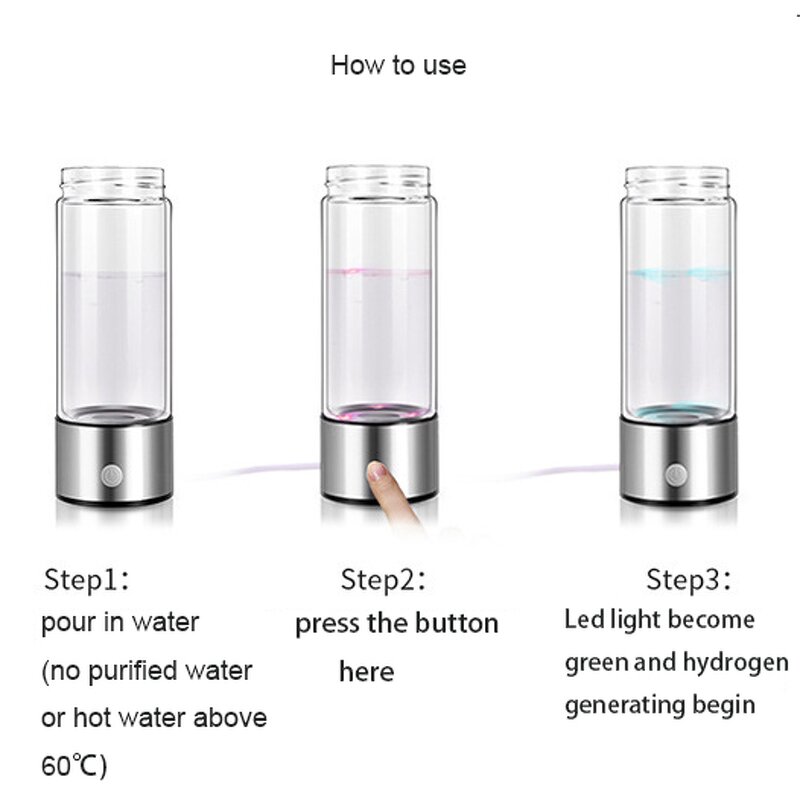 How to use

Step1:
pour in water
(no purified water
or hot water above
60℃)

Step2:
press the button
here

Step3:
Led light become
green and hydrogen
generating begin