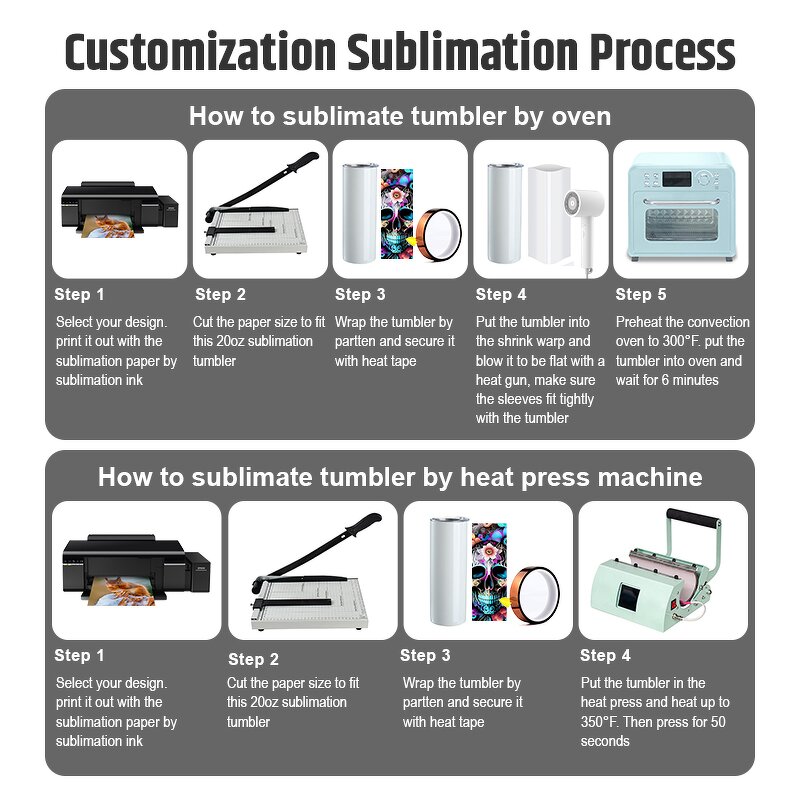 Customization Sublimation Process

How to sublimate tumbler by oven

Step 1
Select your design. print it out with the sublimation paper by sublimation ink

Step 2
Cut the paper size to fit this 20oz sublimation tumbler

Step 3
Wrap the tumbler by partten and secure it with heat tape

Step 4
Put the tumbler into the shrink warp and blow it to be flat with a heat gun, make sure the sleeves fit tightly with the tumbler

Step 5
Preheat the convection oven to 300°F. put the tumbler into oven and wait for 6 minutes

How to sublimate tumbler by heat press machine

Step 1
Select your design. print it out with the sublimation paper by sublimation ink

Step 2
Cut the paper size to fit this 20oz sublimation tumbler

Step 3
Wrap the tumbler by partten and secure it with heat tape

Step 4
Put the tumbler in the heat press and heat up to 350°F. Then press for 50 seconds