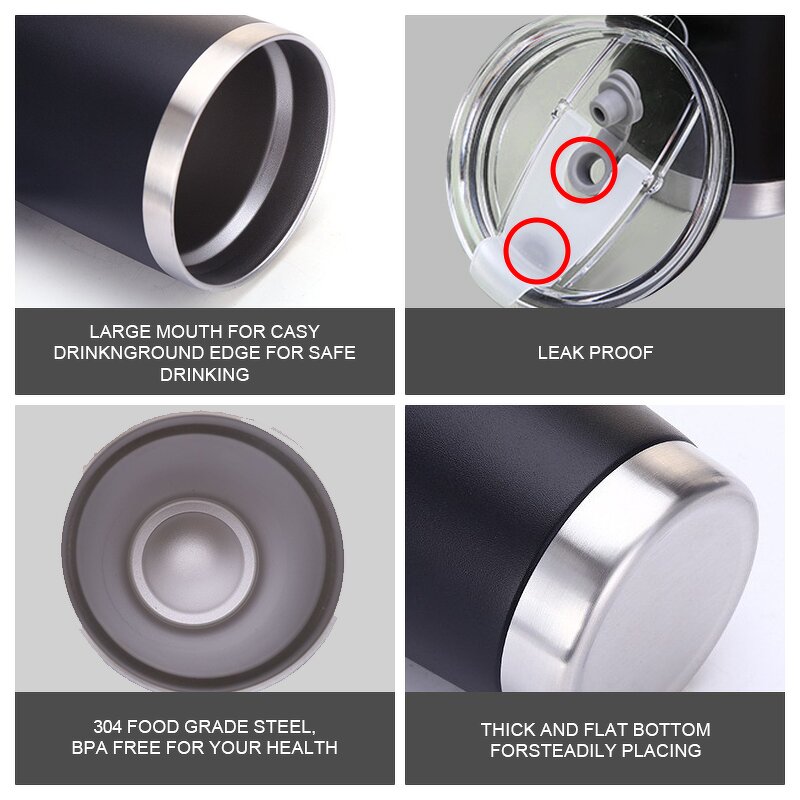 LARGE MOUTH FOR CASY DRINKNGROUND EDGE FOR SAFE DRINKING

LEAK PROOF

304 FOOD GRADE STEEL, BPA FREE FOR YOUR HEALTH

THICK AND FLAT BOTTOM FORSTEADILY PLACING