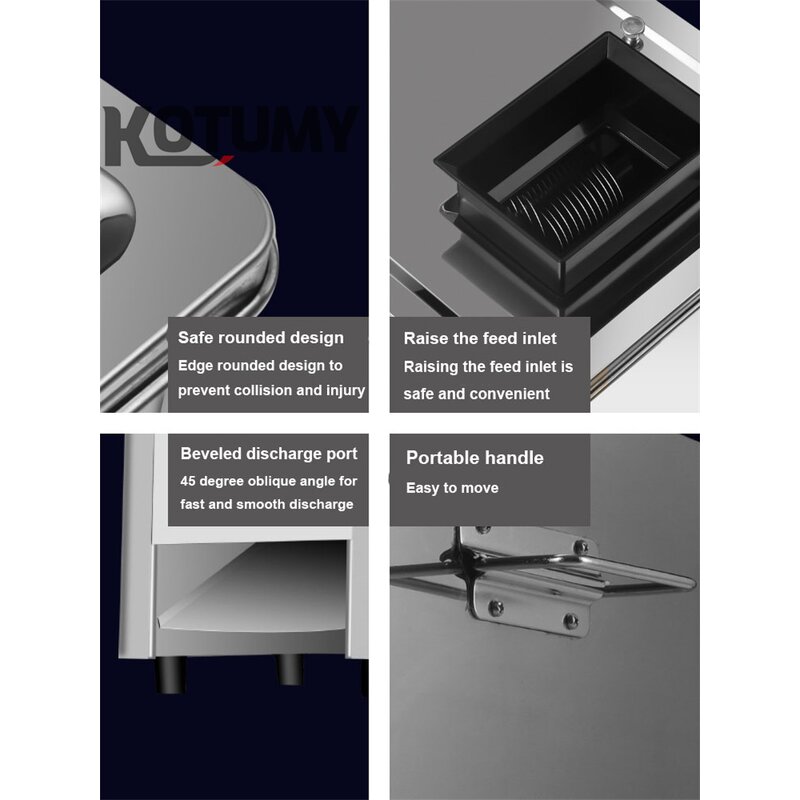 KOTUMY

Safe rounded design
Edge rounded design to prevent collision and injury

Raise the feed inlet
Raising the feed inlet is safe and convenient

Beveled discharge port
45 degree oblique angle for fast and smooth discharge

Portable handle
Easy to move