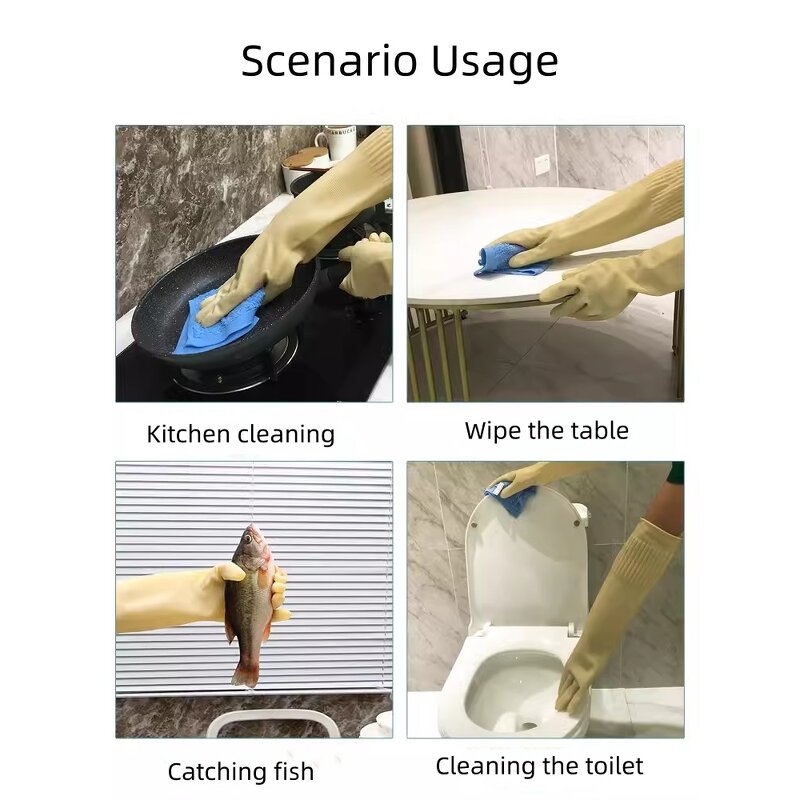 Scenario Usage

Kitchen cleaning

Wipe the table

Catching fish

Cleaning the toilet