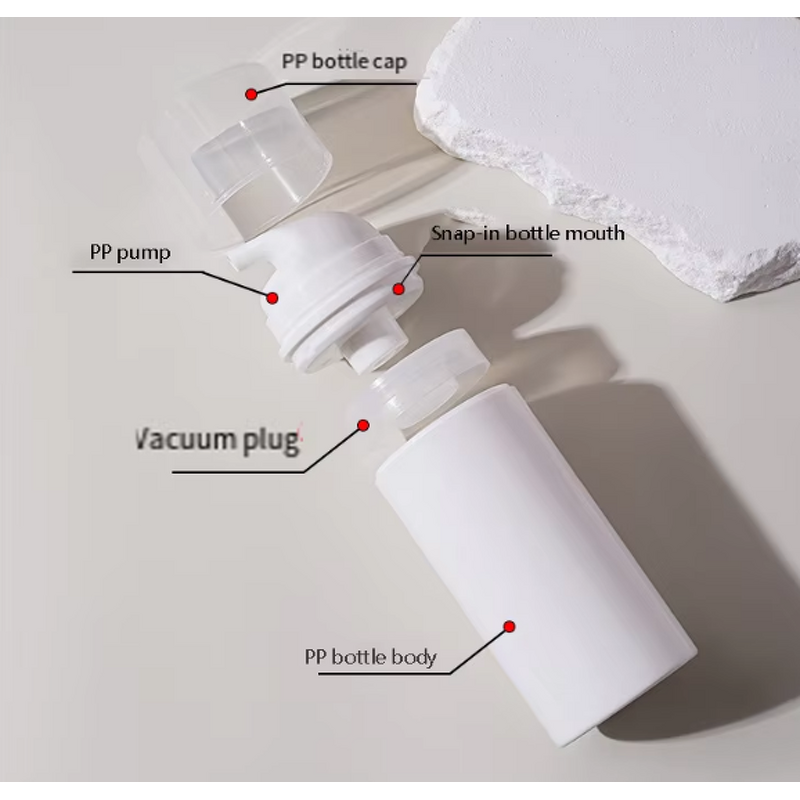 PP bottle cap

Snap-in bottle mouth

PP pump

Vacuum plug

PP bottle body