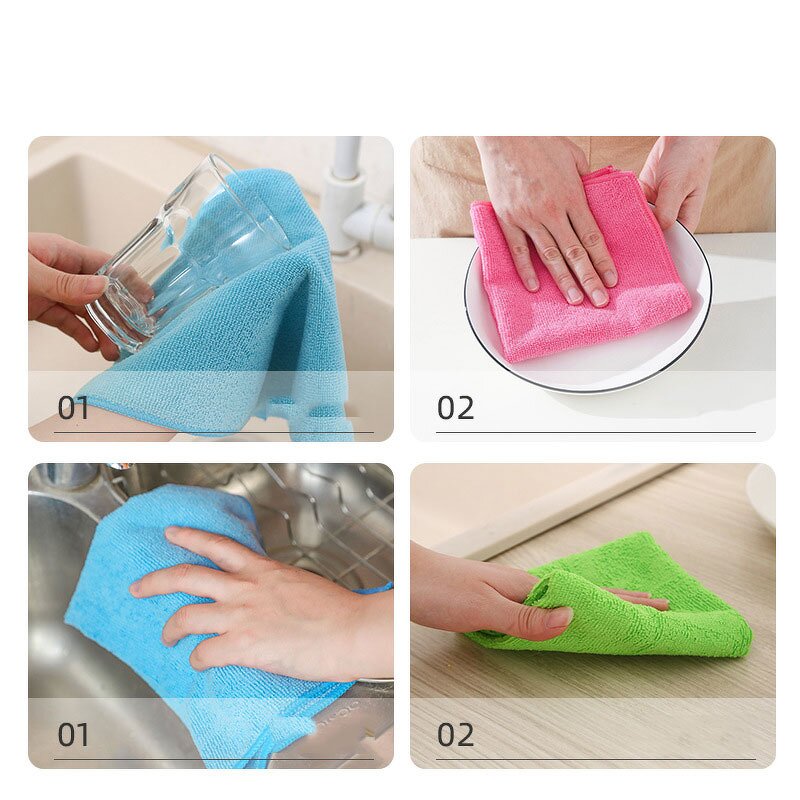 01

02

01

02