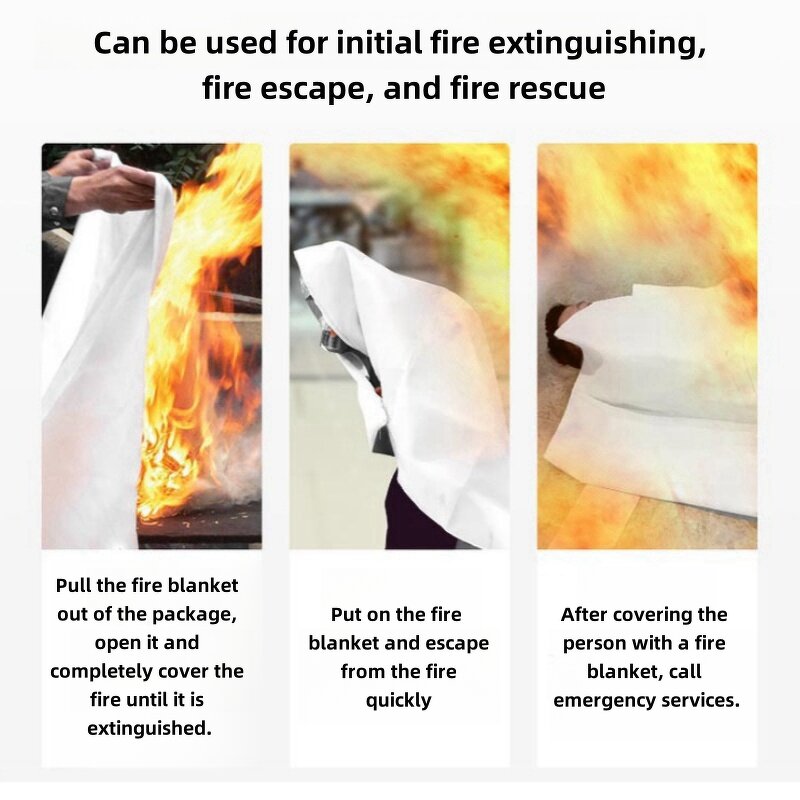 Can be used for initial fire extinguishing, fire escape, and fire rescue

Pull the fire blanket out of the package, open it and completely cover the fire until it is extinguished.

Put on the fire blanket and escape from the fire quickly

After covering the person with a fire blanket, call emergency services.