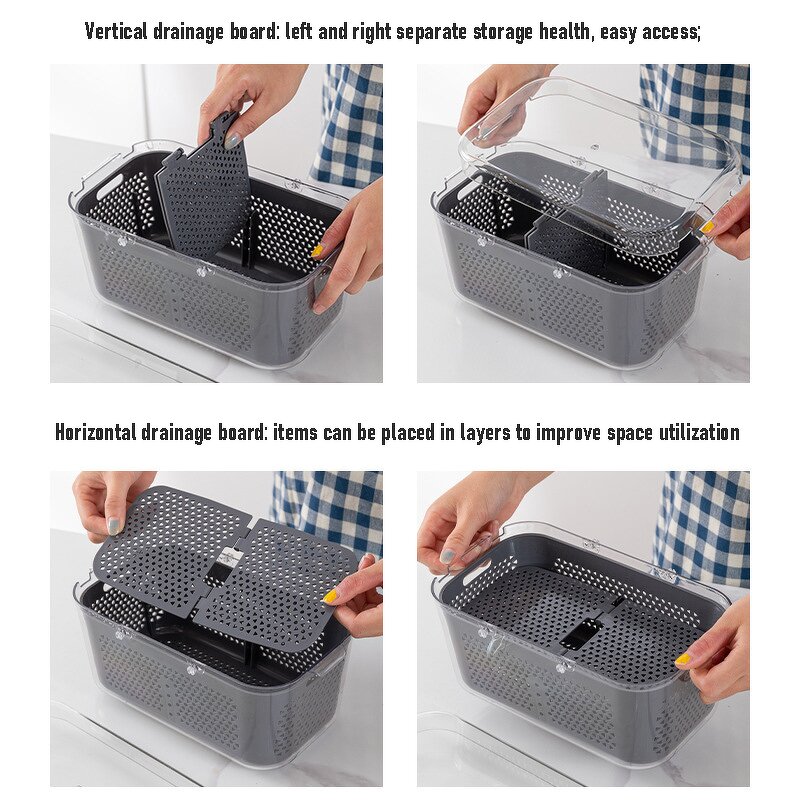 Vertical drainage board: left and right separate storage health, easy access;

Horizontal drainage board: items can be placed in layers to improve space utilization