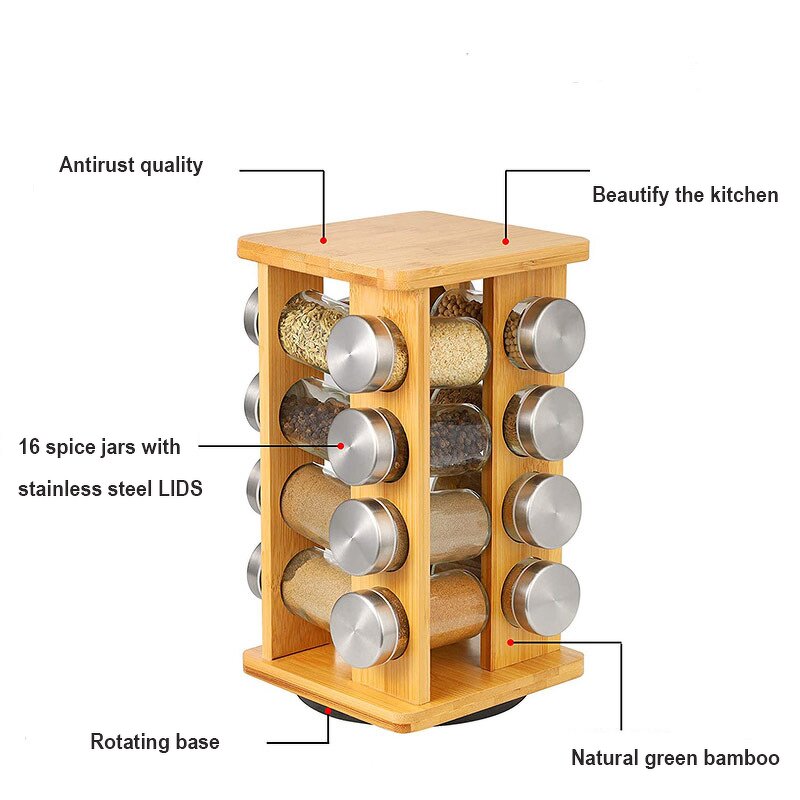 Antirust quality

Beautify the kitchen

16 spice jars with stainless steel LIDS

Rotating base

Natural green bamboo