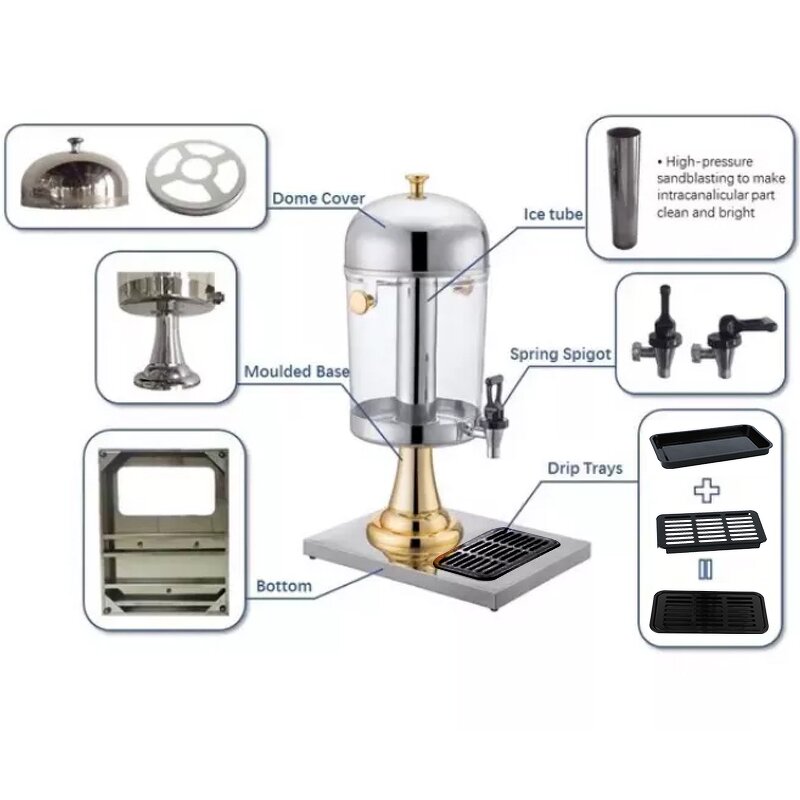 Dome Cover

Ice tube

• High-pressure sandblasting to make intracanalicular part clean and bright

Moulded Base

Spring Spigot

Drip Trays

Bottom