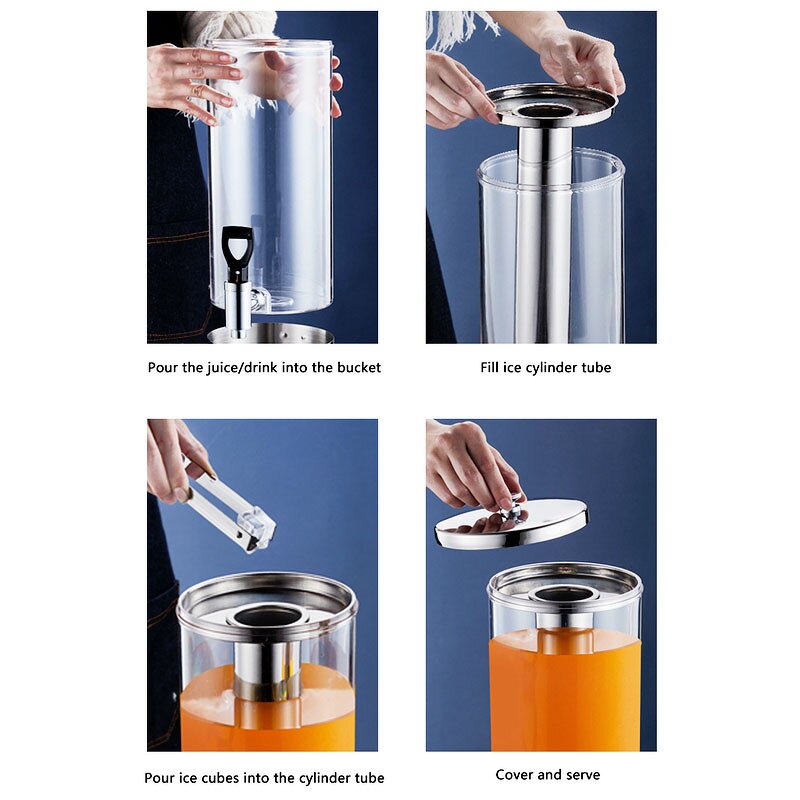 Pour the juice/drink into the bucket

Fill ice cylinder tube

Pour ice cubes into the cylinder tube

Cover and serve