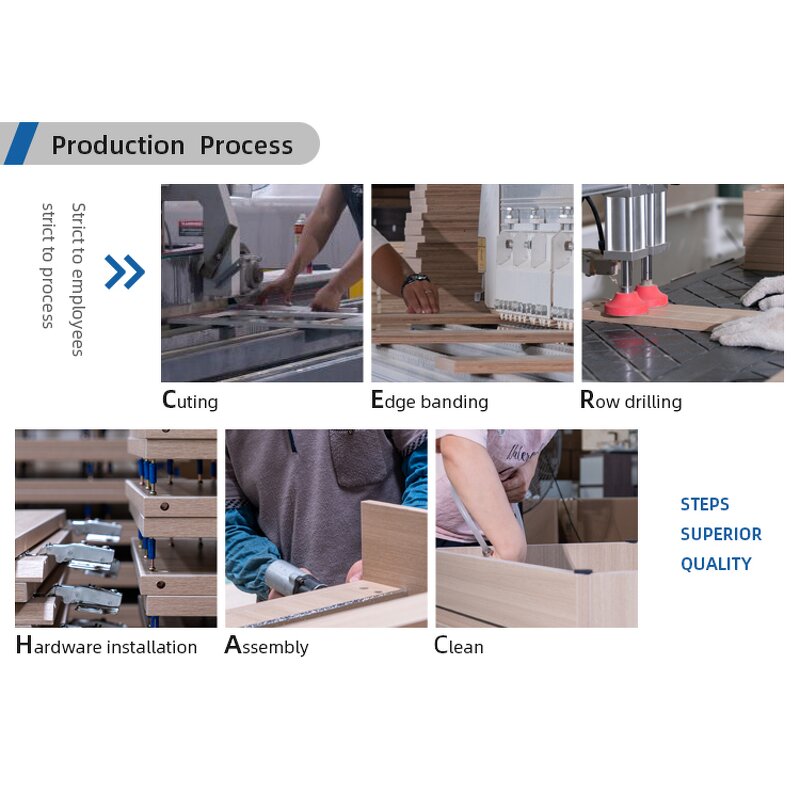 Production Process

Strict to employees
strict to process

Cuting

Edge banding

Row drilling

Hardware installation

Assembly

Clean

STEPS
SUPERIOR
QUALITY