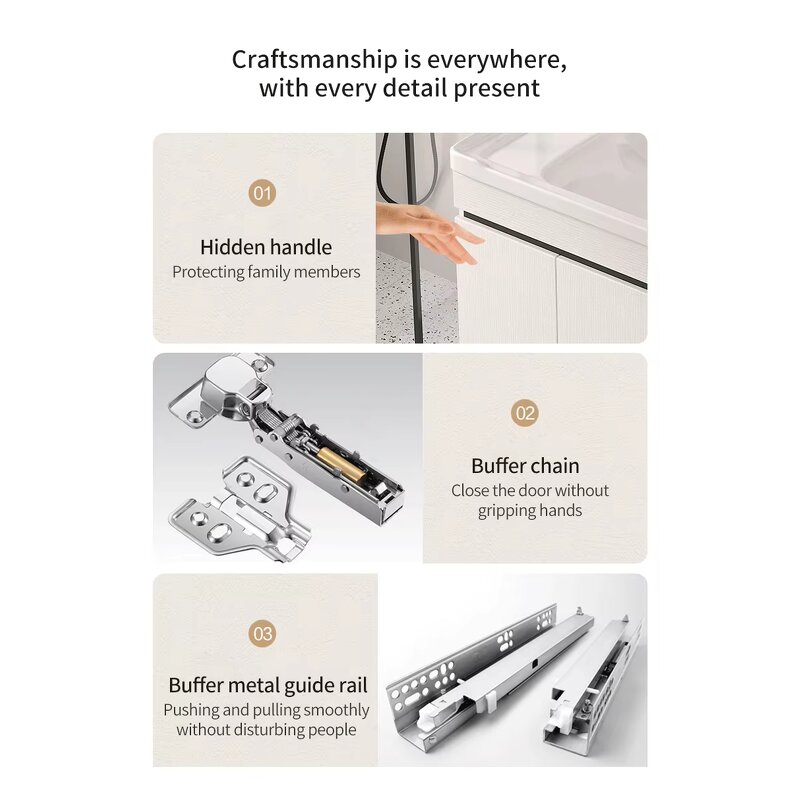 Craftsmanship is everywhere, with every detail present

01

Hidden handle

Protecting family members

02

Buffer chain

Close the door without gripping hands

03

Buffer metal guide rail

Pushing and pulling smoothly without disturbing people