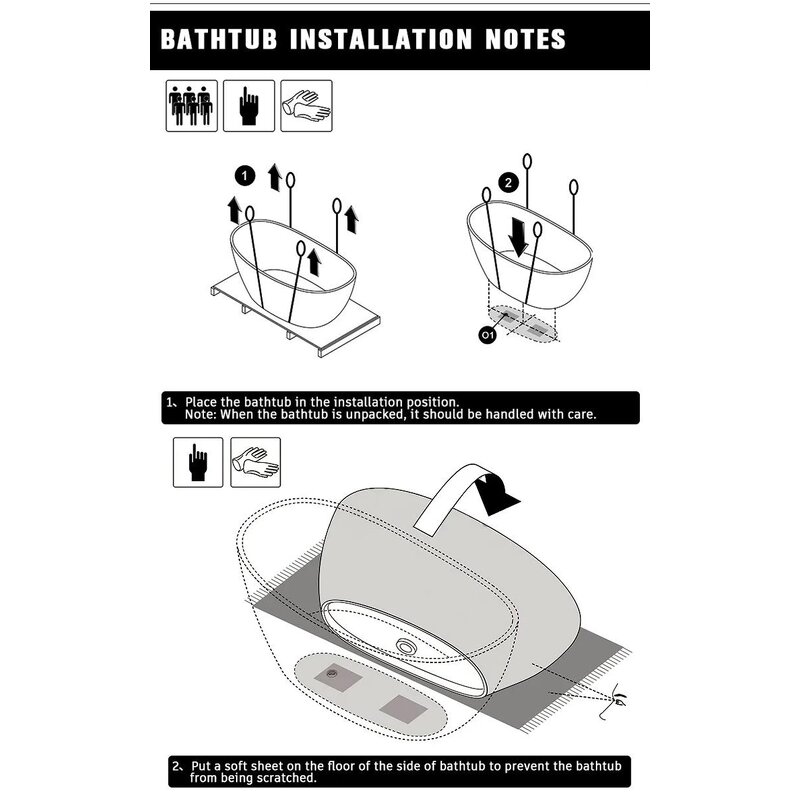 BATHTUB INSTALLATION NOTES

1

2

O1

1、Place the bathtub in the installation position.
Note: When the bathtub is unpacked, it should be handled with care.

2、Put a soft sheet on the floor of the side of bathtub to prevent the bathtub from being scratched.