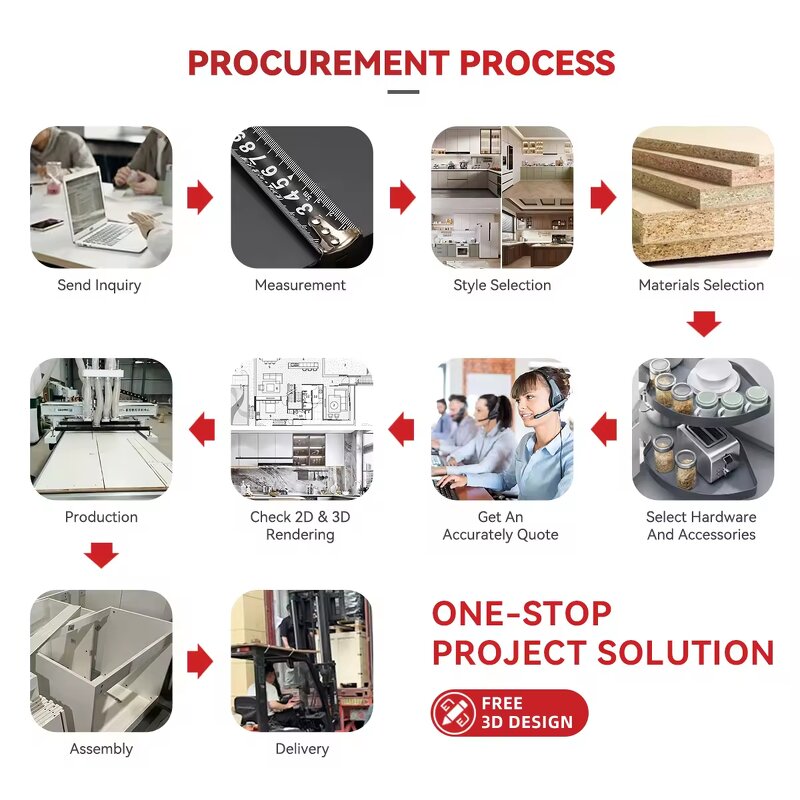 PROCUREMENT PROCESS

Send Inquiry

Measurement

Style Selection

Materials Selection

Select Hardware And Accessories

Get An Accurately Quote

Check 2D & 3D Rendering

Production

Assembly

Delivery

ONE-STOP PROJECT SOLUTION

FREE 3D DESIGN