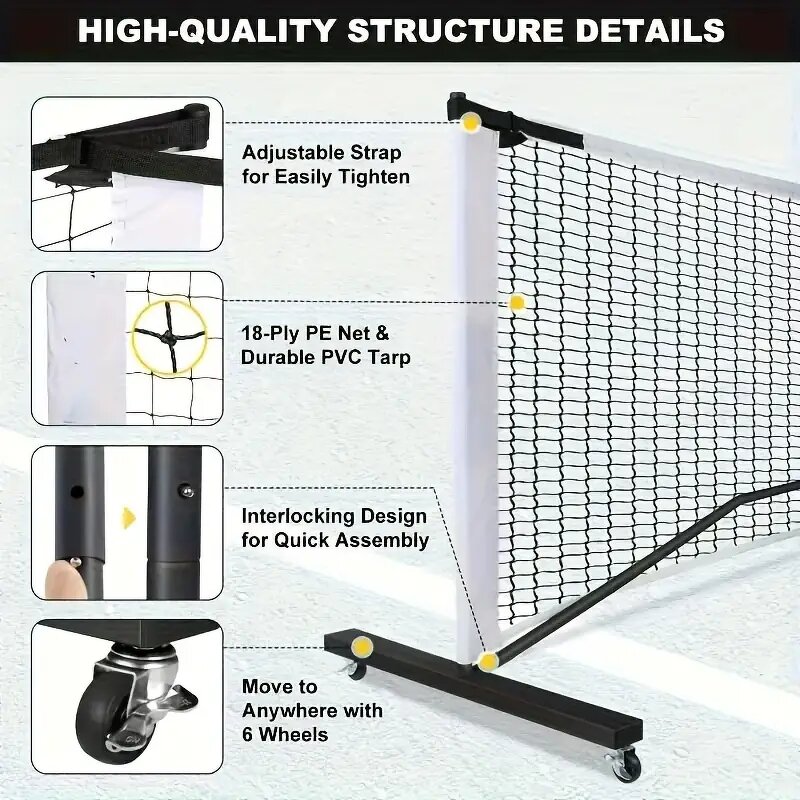 HIGH-QUALITY STRUCTURE DETAILS

Adjustable Strap for Easily Tighten

18-Ply PE Net & Durable PVC Tarp

Interlocking Design for Quick Assembly

Move to Anywhere with 6 Wheels