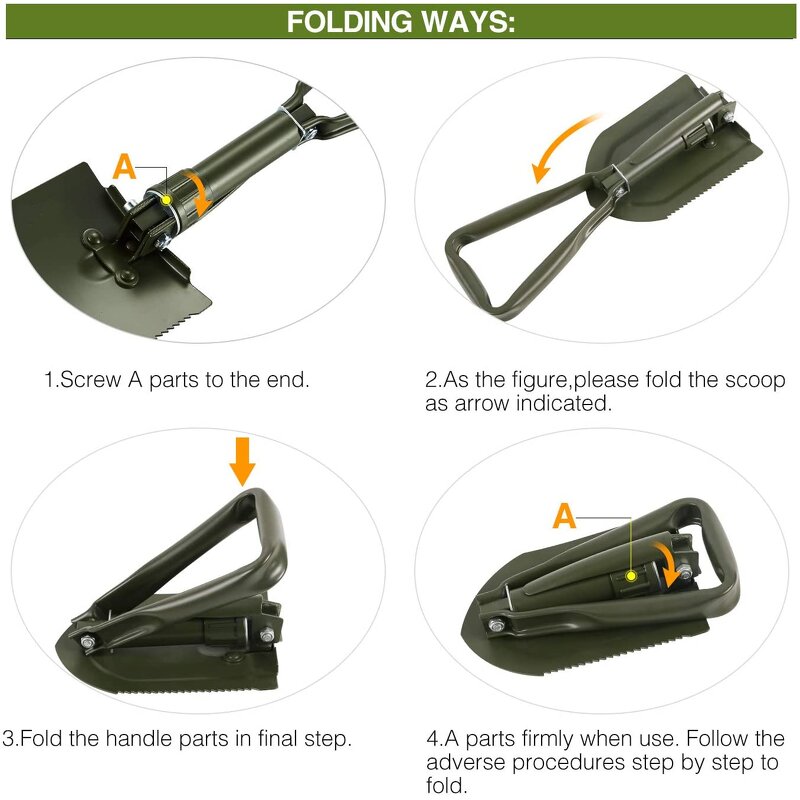 FOLDING WAYS:

A

1.Screw A parts to the end.

2.As the figure,please fold the scoop as arrow indicated.

3.Fold the handle parts in final step.

A

4.A parts firmly when use. Follow the adverse procedures step by step to fold.