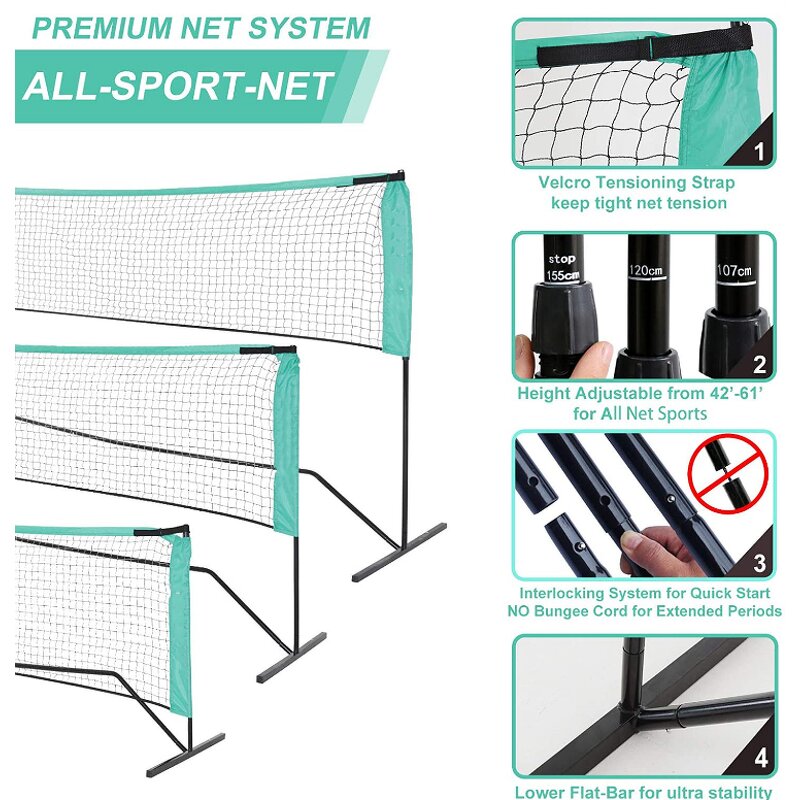 PREMIUM NET SYSTEM

ALL-SPORT-NET

1

Velcro Tensioning Strap keep tight net tension

stop 155cm

120cm

107cm

2

Height Adjustable from 42'-61' for All Net Sports

3

Interlocking System for Quick Start NO Bungee Cord for Extended Periods

4

Lower Flat-Bar for ultra stability