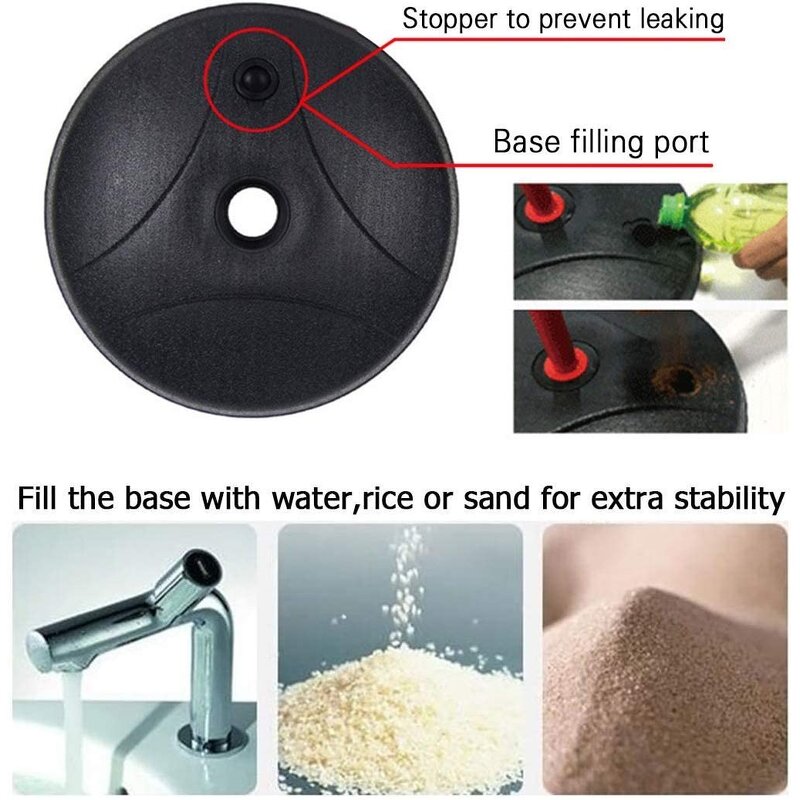 Stopper to prevent leaking

Base filling port

Fill the base with water,rice or sand for extra stability