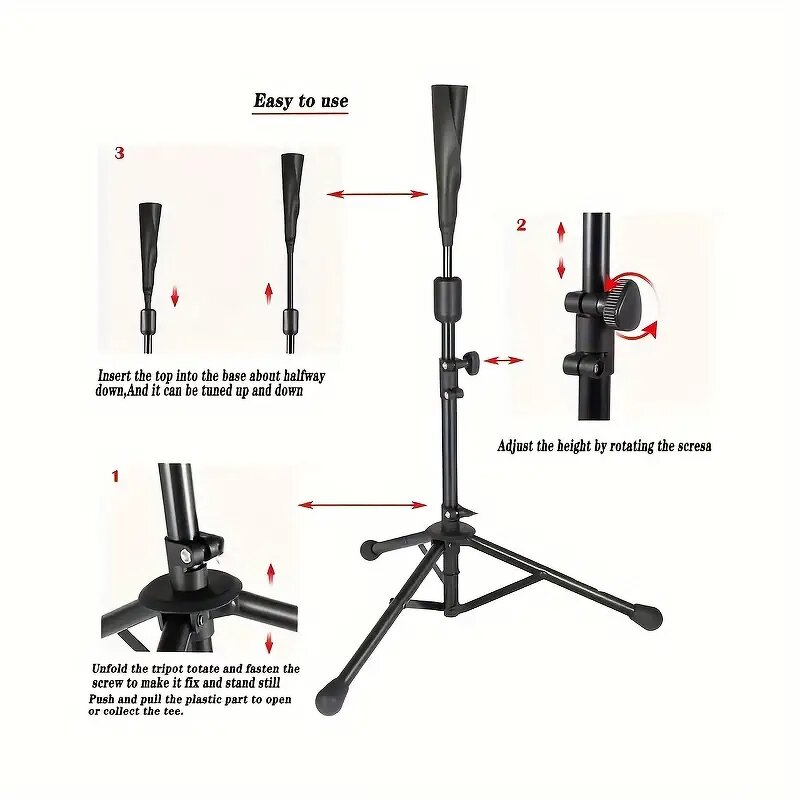 Easy to use

3

Insert the top into the base about halfway down,And it can be tuned up and down

2

Adjust the height by rotating the scresa

1

Unfold the tripot totate and fasten the screw to make it fix and stand still
Push and pull the plastic part to open or collect the tee.