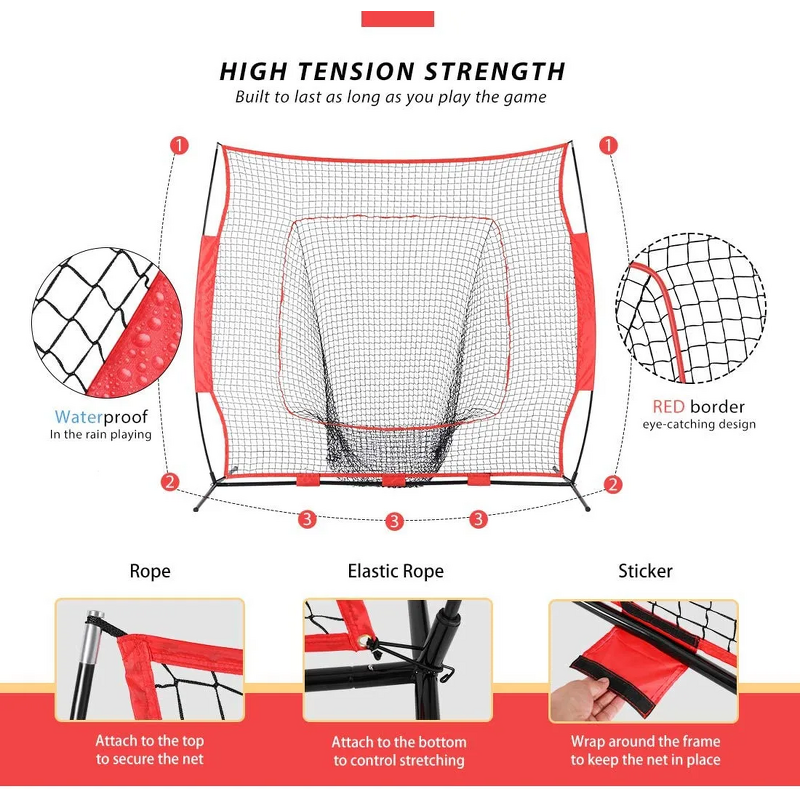 HIGH TENSION STRENGTH
Built to last as long as you play the game

1
1

Waterproof
In the rain playing

RED border
eye-catching design

2
2
3
3
3

Rope
Elastic Rope
Sticker

Attach to the top to secure the net

Attach to the bottom to control stretching

Wrap around the frame to keep the net in place