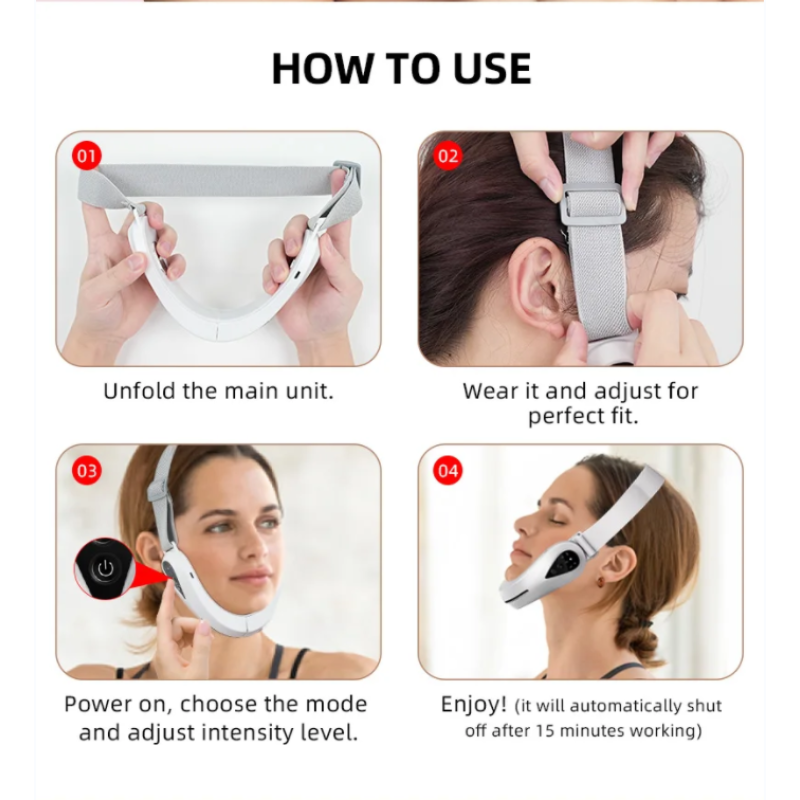 HOW TO USE

01

Unfold the main unit.

02

Wear it and adjust for perfect fit.

03

Power on, choose the mode and adjust intensity level.

04

Enjoy! (it will automatically shut off after 15 minutes working)