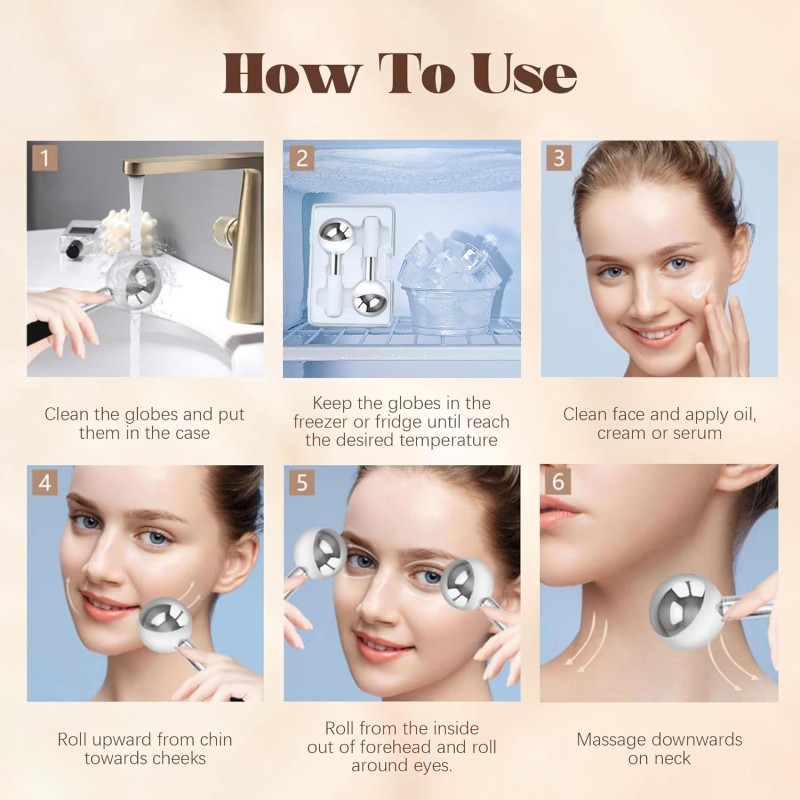 How To Use

1

Clean the globes and put them in the case

2

Keep the globes in the freezer or fridge until reach the desired temperature

3

Clean face and apply oil, cream or serum

4

Roll upward from chin towards cheeks

5

Roll from the inside out of forehead and roll around eyes.

6

Massage downwards on neck