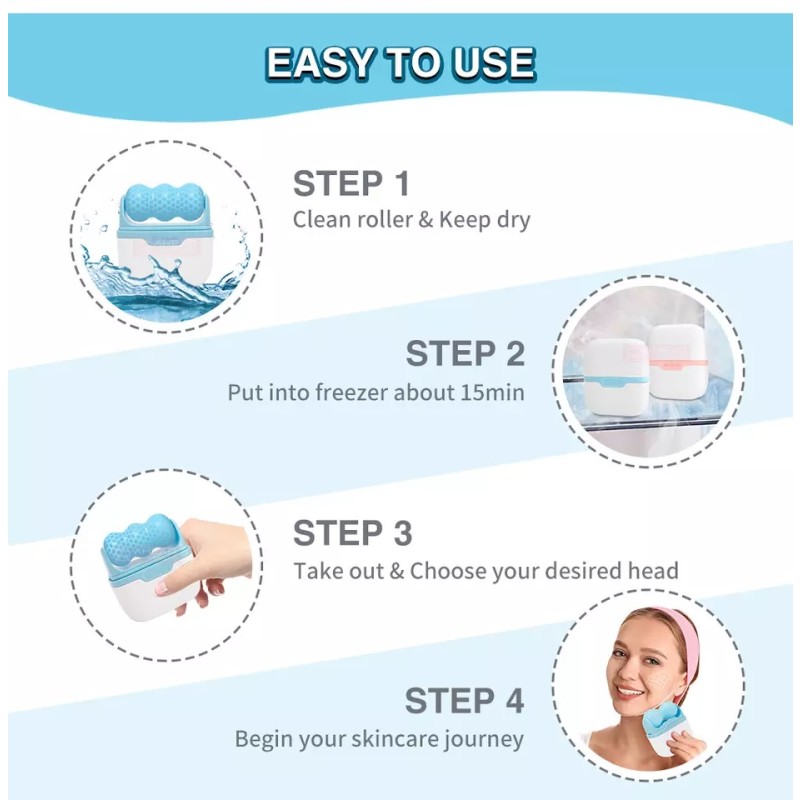 EASY TO USE

STEP 1
Clean roller & Keep dry

STEP 2
Put into freezer about 15min

STEP 3
Take out & Choose your desired head

STEP 4
Begin your skincare journey