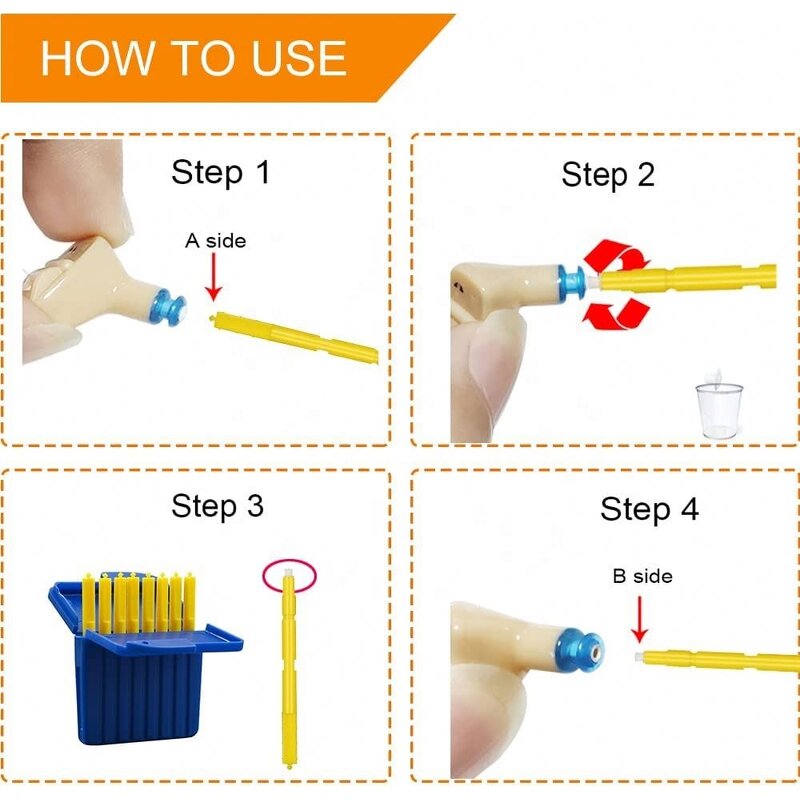 HOW TO USE

Step 1

A side

Step 2

Step 3

Step 4

B side