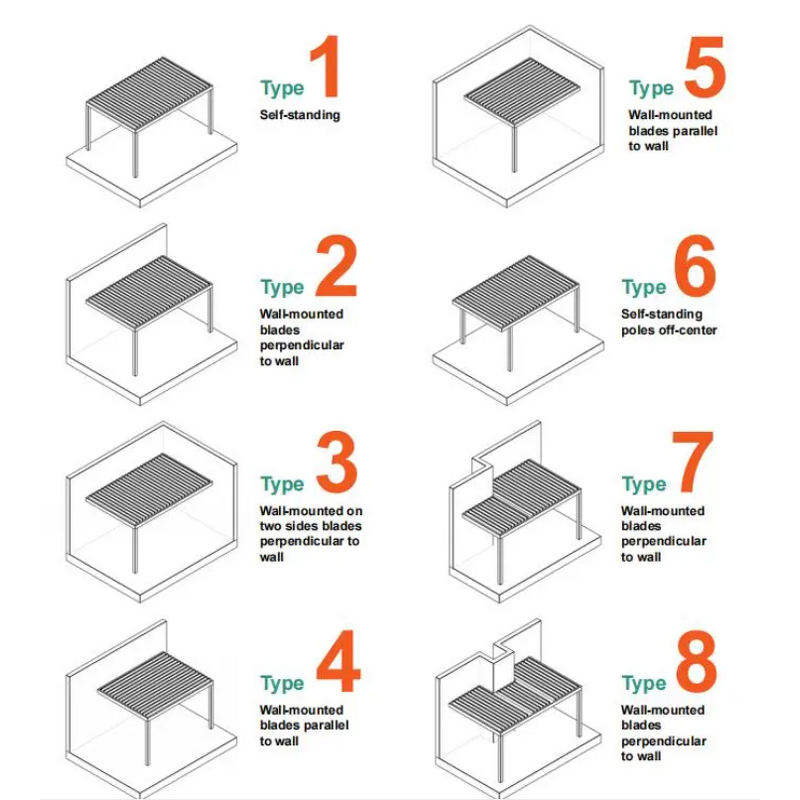 Type 1
Self-standing

Type 2
Wall-mounted blades perpendicular to wall

Type 3
Wall-mounted on two sides blades perpendicular to wall

Type 4
Wall-mounted blades parallel to wall

Type 5
Wall-mounted blades parallel to wall

Type 6
Self-standing poles off-center

Type 7
Wall-mounted blades perpendicular to wall

Type 8
Wall-mounted blades perpendicular to wall