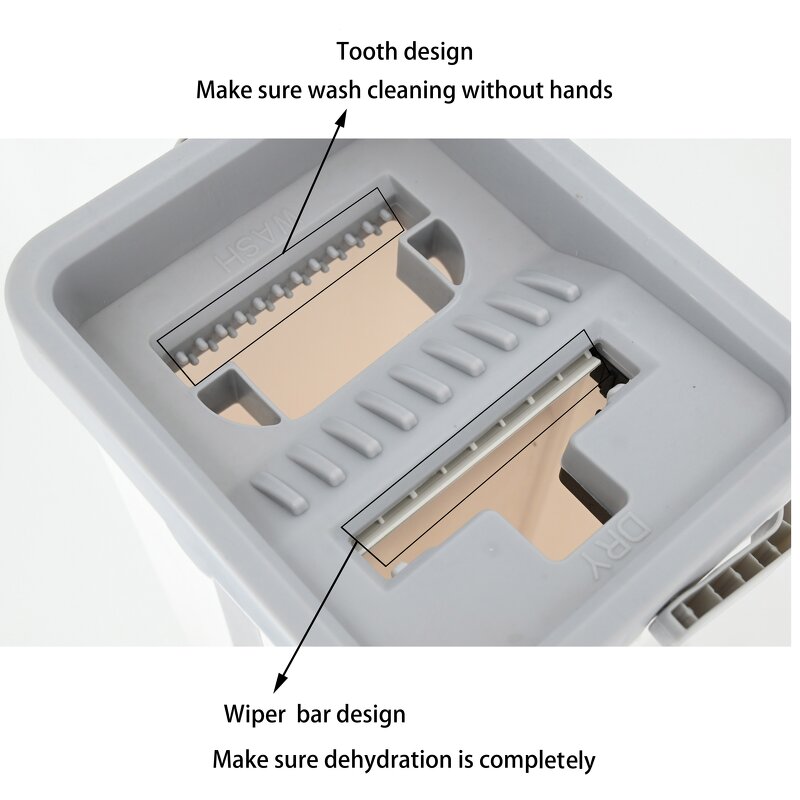 Tooth design
Make sure wash cleaning without hands

WASH

DRY

Wiper bar design
Make sure dehydration is completely