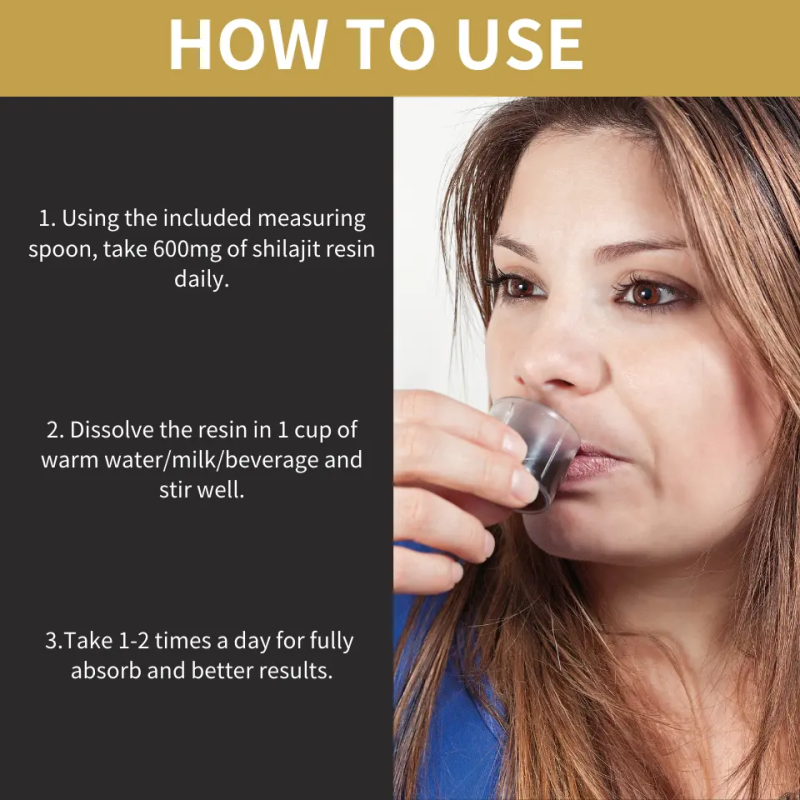 HOW TO USE

1. Using the included measuring spoon, take 600mg of shilajit resin daily.

2. Dissolve the resin in 1 cup of warm water/milk/beverage and stir well.

3.Take 1-2 times a day for fully absorb and better results.