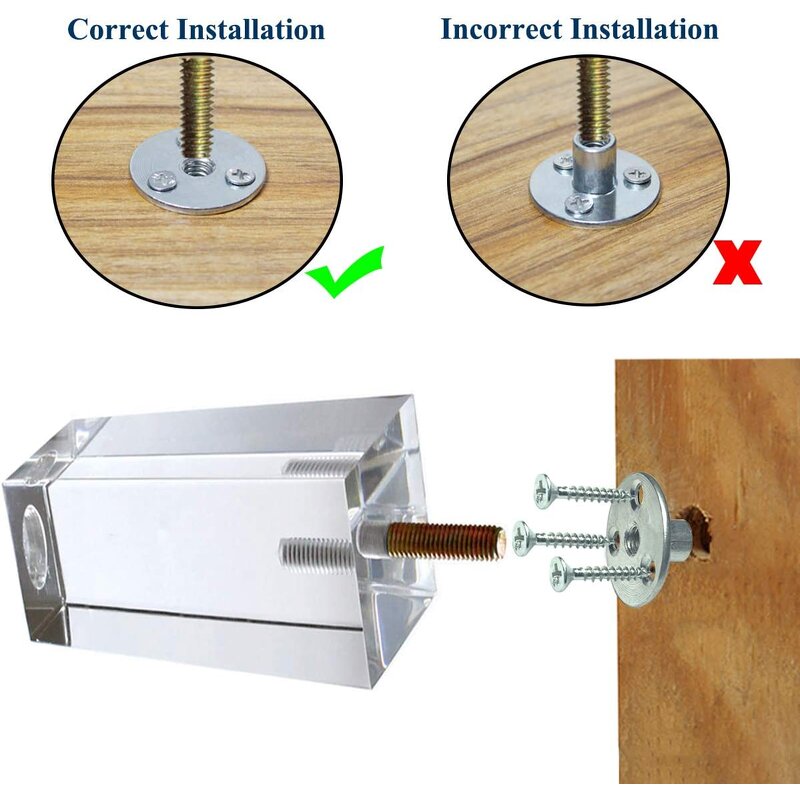 Correct Installation

Incorrect Installation