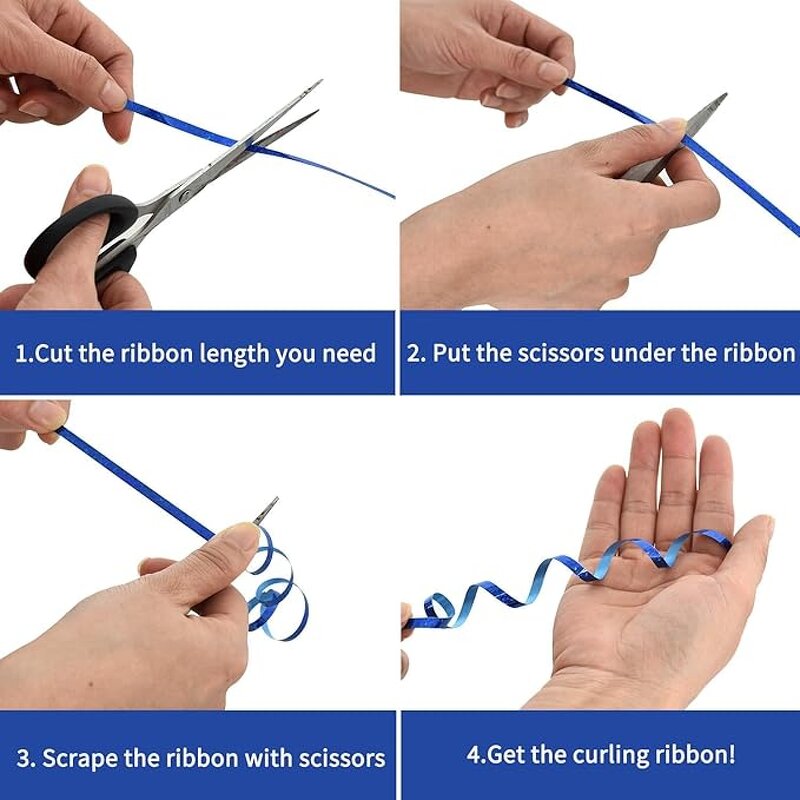 1.Cut the ribbon length you need

2. Put the scissors under the ribbon

3. Scrape the ribbon with scissors

4.Get the curling ribbon!