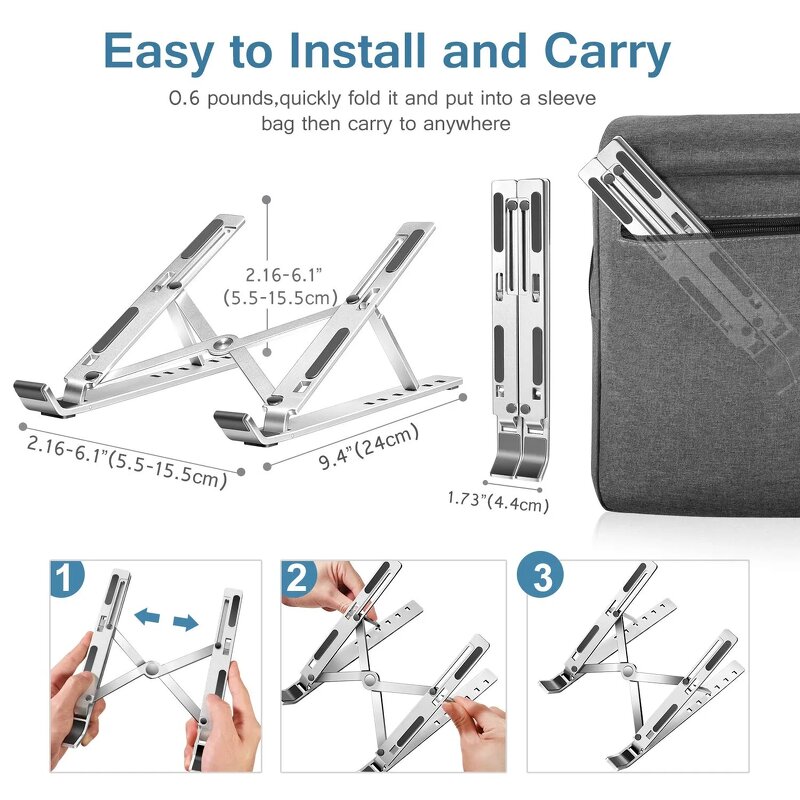 Easy to Install and Carry

0.6 pounds,quickly fold it and put into a sleeve bag then carry to anywhere

2.16-6.1"
(5.5-15.5cm)

2.16-6.1"(5.5-15.5cm)

9.4"(24cm)

1.73"(4.4cm)

1

2

3